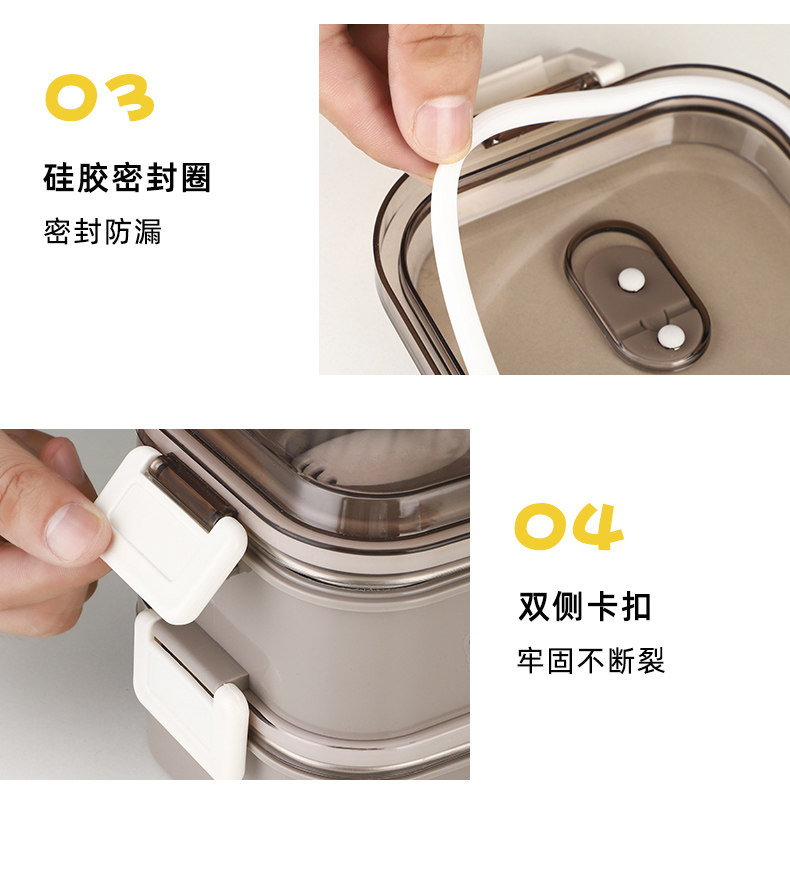 03

硅胶密封圈

密封防漏

04

双侧卡扣

牢固不断裂