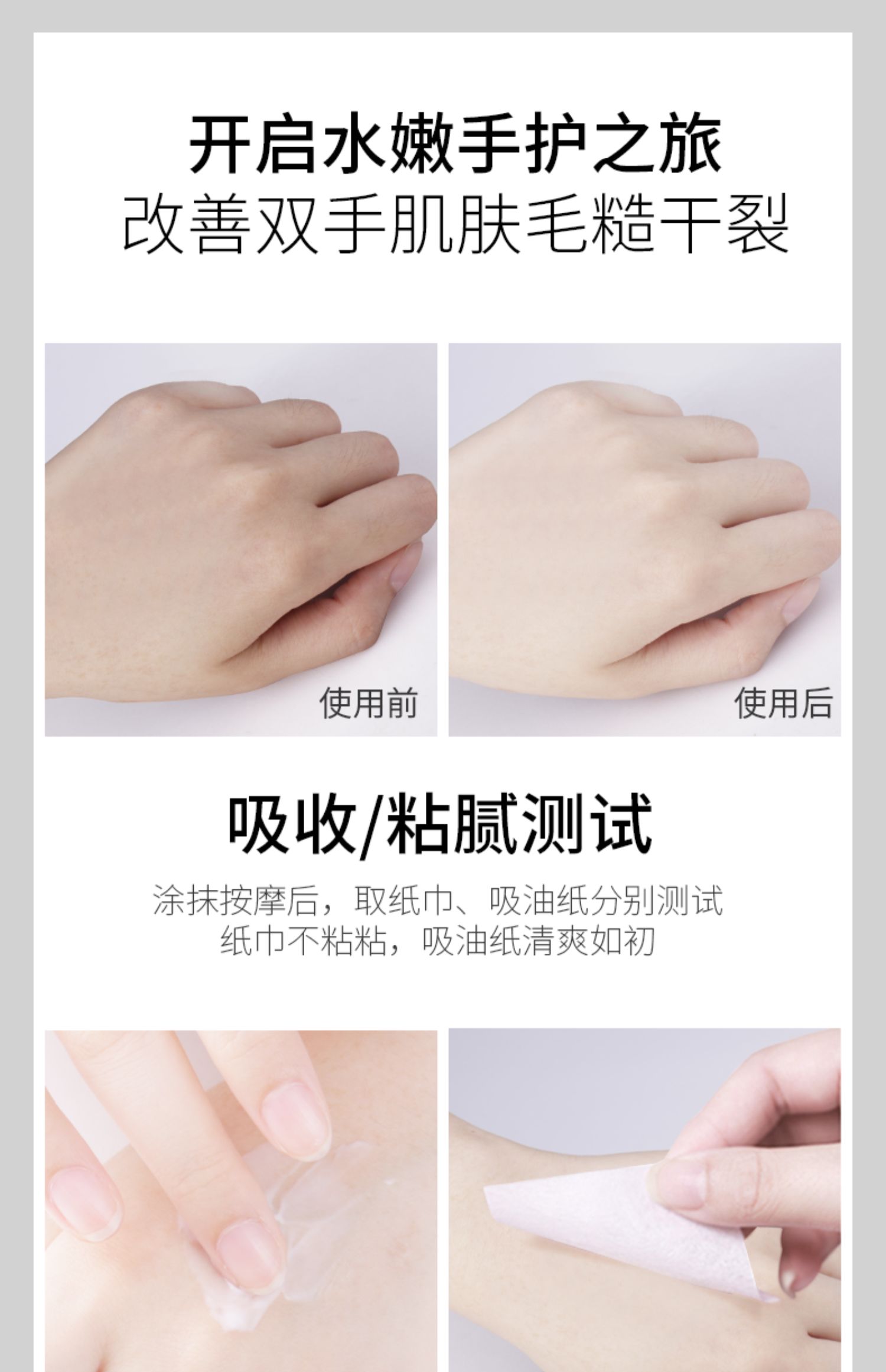 开启水嫩手护之旅
改善双手肌肤毛糙干裂

使用前

使用后

吸收/粘腻测试

涂抹按摩后，取纸巾、吸油纸分别测试
纸巾不粘粘，吸油纸清爽如初