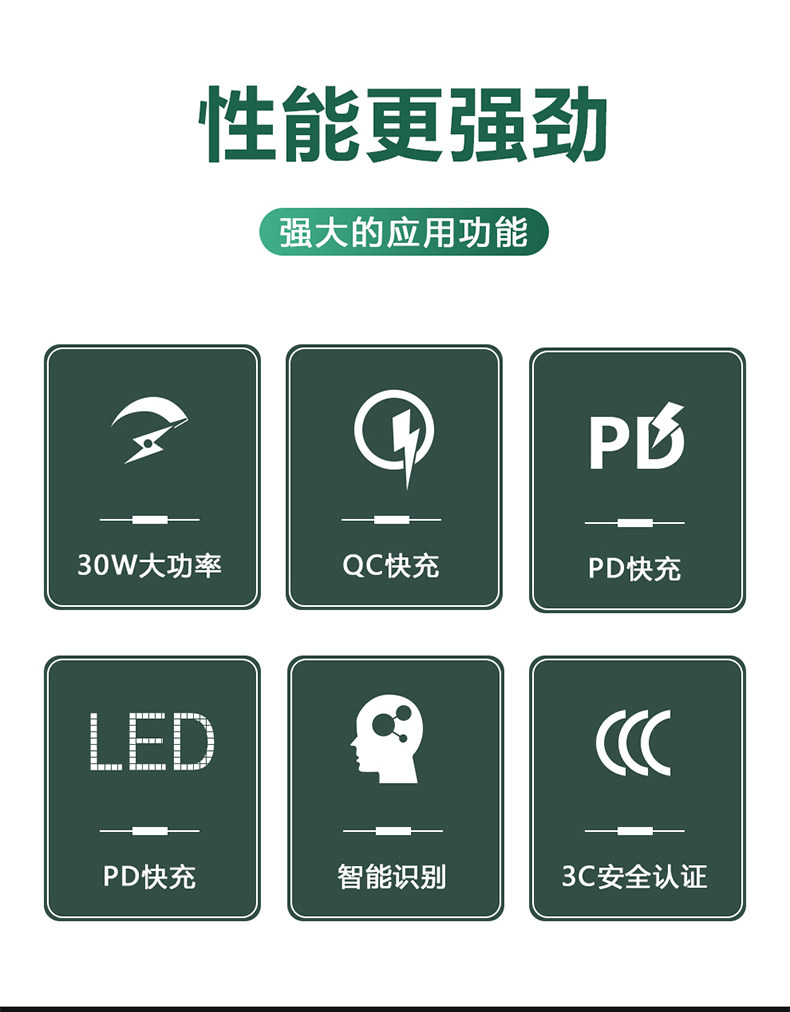 性能更强劲

强大的应用功能

30W大功率

QC快充

PD

PD快充

LED

PD快充

智能识别

CCC

3C安全认证