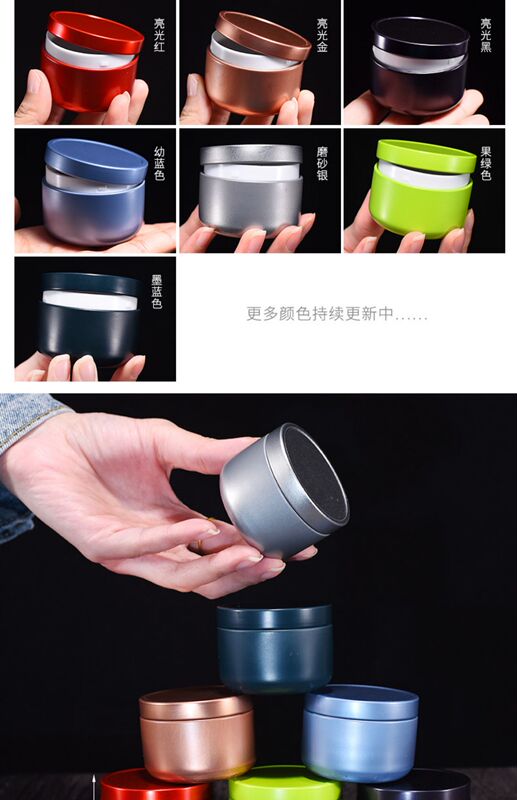 亮光红

亮光金

亮光黑

幼蓝色

磨砂银

果绿色

墨蓝色

更多颜色持续更新中……