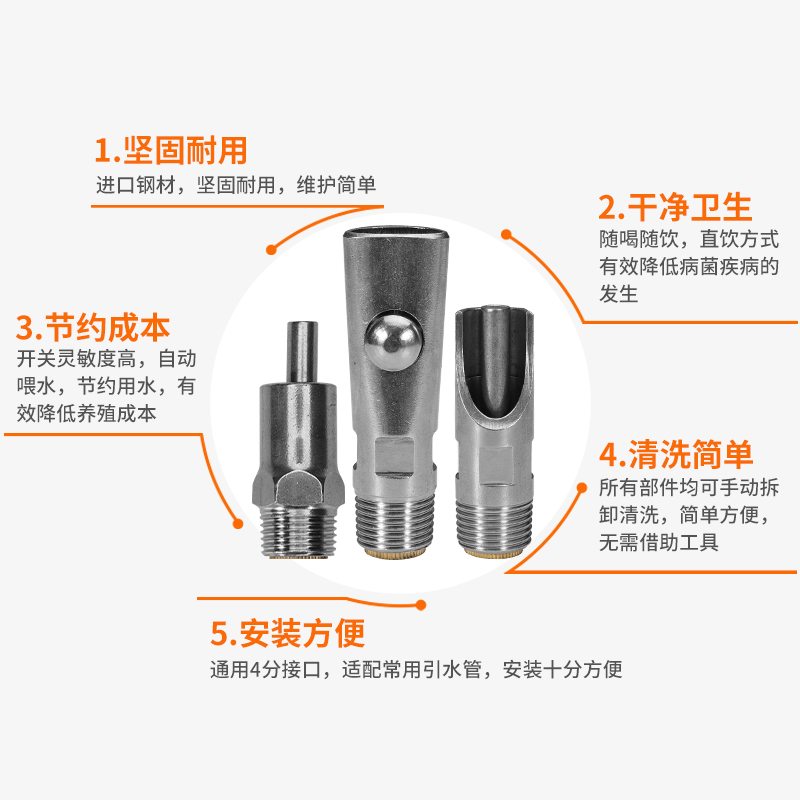 1.坚固耐用
进口钢材，坚固耐用，维护简单

2.干净卫生
随喝随饮，直饮方式有效降低病菌疾病的发生

3.节约成本
开关灵敏度高，自动喂水，节约用水，有效降低养殖成本

4.清洗简单
所有部件均可手动拆卸清洗，简单方便，无需借助工具

5.安装方便
通用4分接口，适配常用引水管，安装十分方便