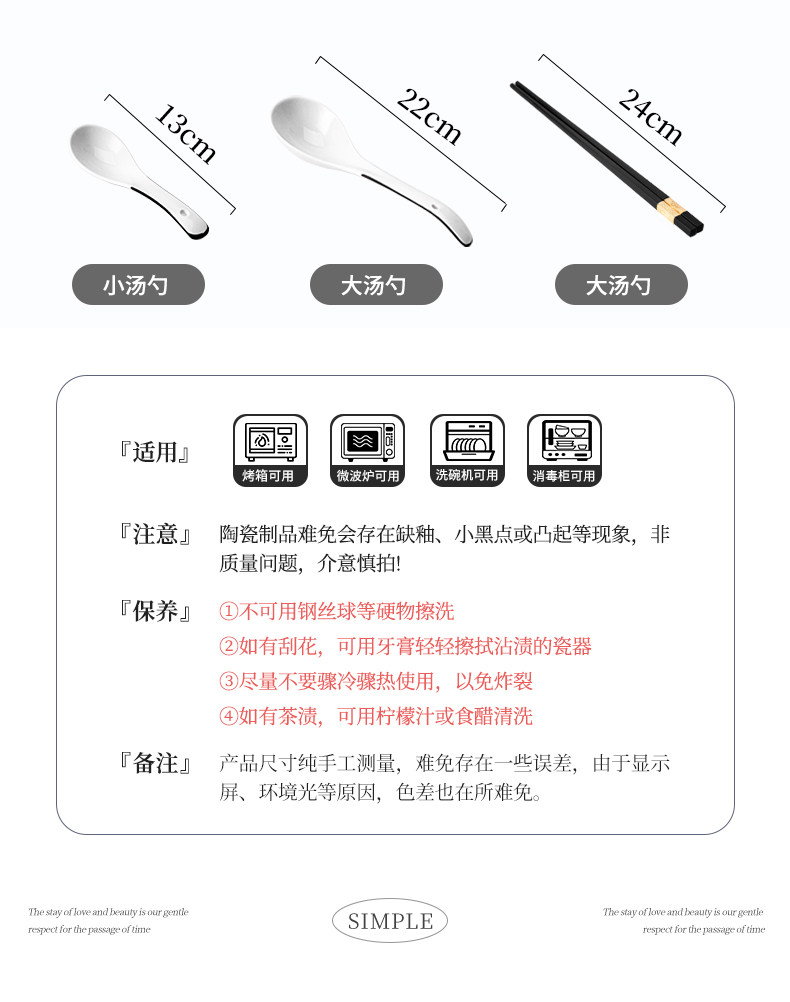 13cm

22cm

24cm

小汤勺

大汤勺

大汤勺

『适用』

烤箱可用

微波炉可用

洗碗机可用

消毒柜可用

『注意』 陶瓷制品难免会存在缺釉、小黑点或凸起等现象，非质量问题，介意慎拍!

『保养』 ①不可用钢丝球等硬物擦洗

②如有刮花，可用牙膏轻轻擦拭沾渍的瓷器

③尽量不要骤冷骤热使用，以免炸裂

④如有茶渍，可用柠檬汁或食醋清洗

『备注』 产品尺寸纯手工测量，难免存在一些误差，由于显示屏、环境光等原因，色差也在所难免。

The stay of love and beauty is our gentle respect for the passage of time

SIMPLE

The stay of love and beauty is our gentle respect for the passage of time