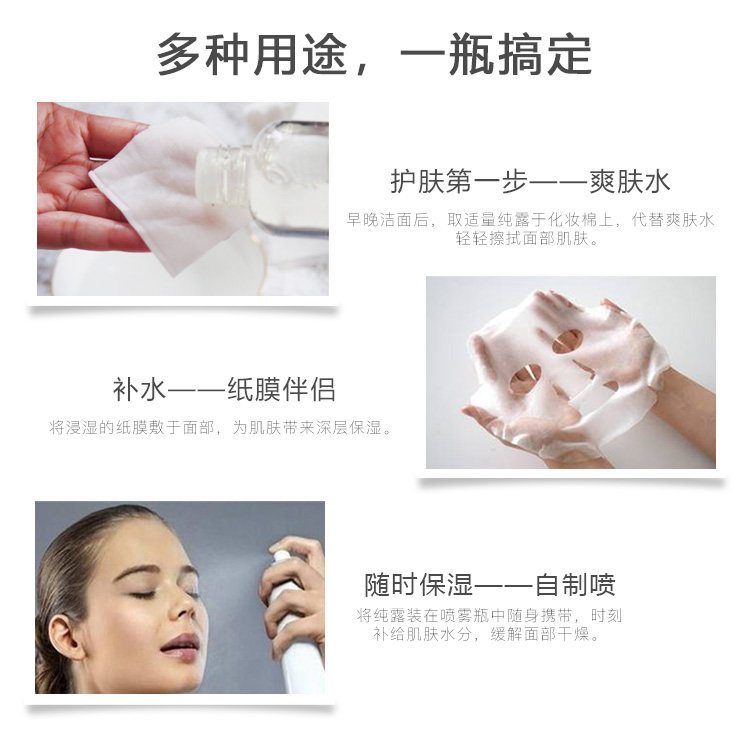 多种用途，一瓶搞定

护肤第一步——爽肤水

早晚洁面后，取适量纯露于化妆棉上，代替爽肤水轻轻擦拭面部肌肤。

补水——纸膜伴侣

将浸湿的纸膜敷于面部，为肌肤带来深层保湿。

随时保湿——自制喷

将纯露装在喷雾瓶中随身携带，时刻补给肌肤水分，缓解面部干燥。