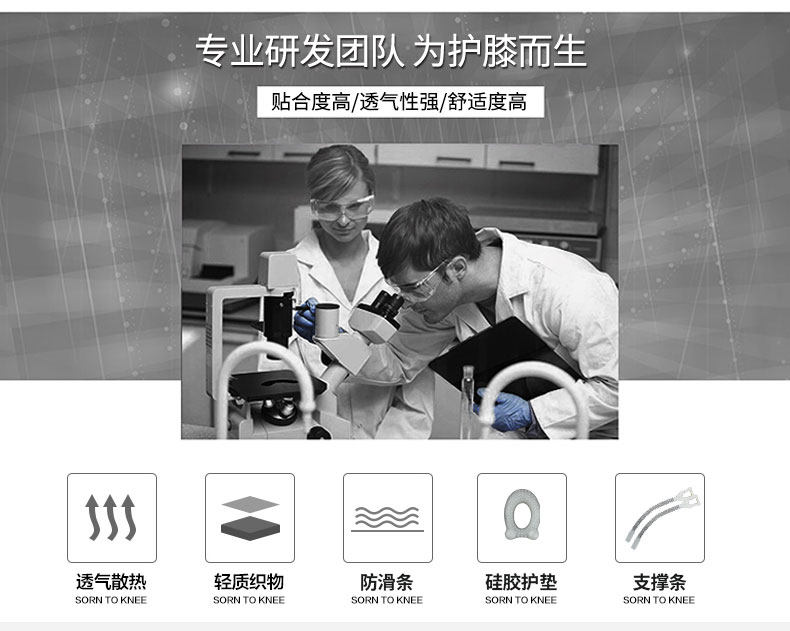 专业研发团队 为护膝而生

贴合度高/透气性强/舒适度高

透气散热
SORN TO KNEE

轻质织物
SORN TO KNEE

防滑条
SORN TO KNEE

硅胶护垫
SORN TO KNEE

支撑条
SORN TO KNEE