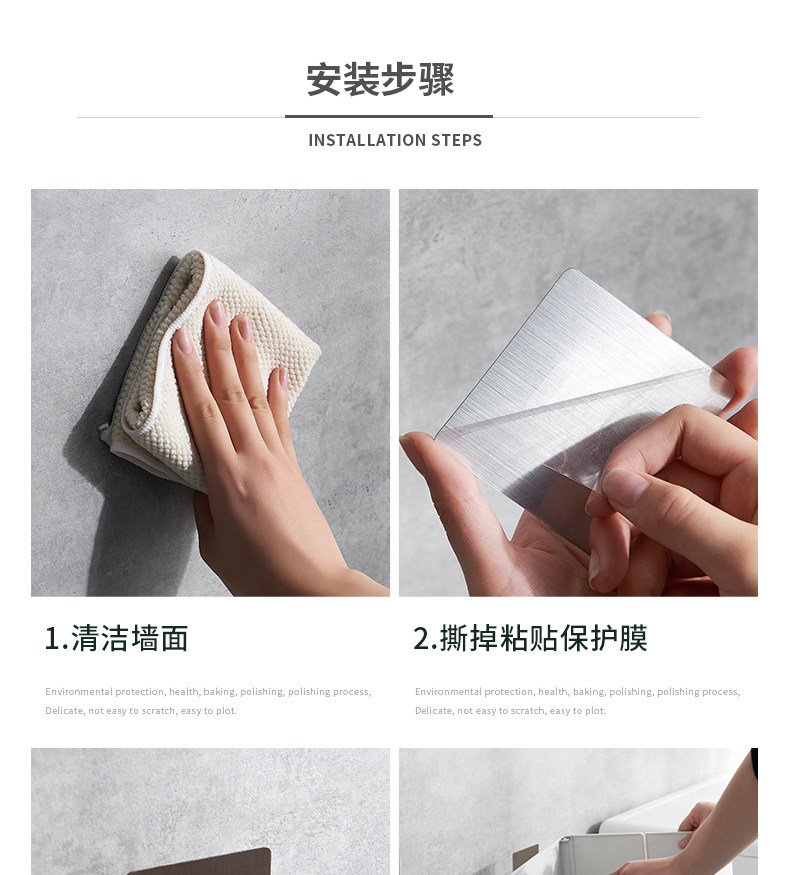 安装步骤

INSTALLATION STEPS

1.清洁墙面

Environmental protection, health, baking, polishing, polishing process, Delicate, not easy to scratch, easy to plot.

2.撕掉粘贴保护膜

Environmental protection, health, baking, polishing, polishing process, Delicate, not easy to scratch, easy to plot.