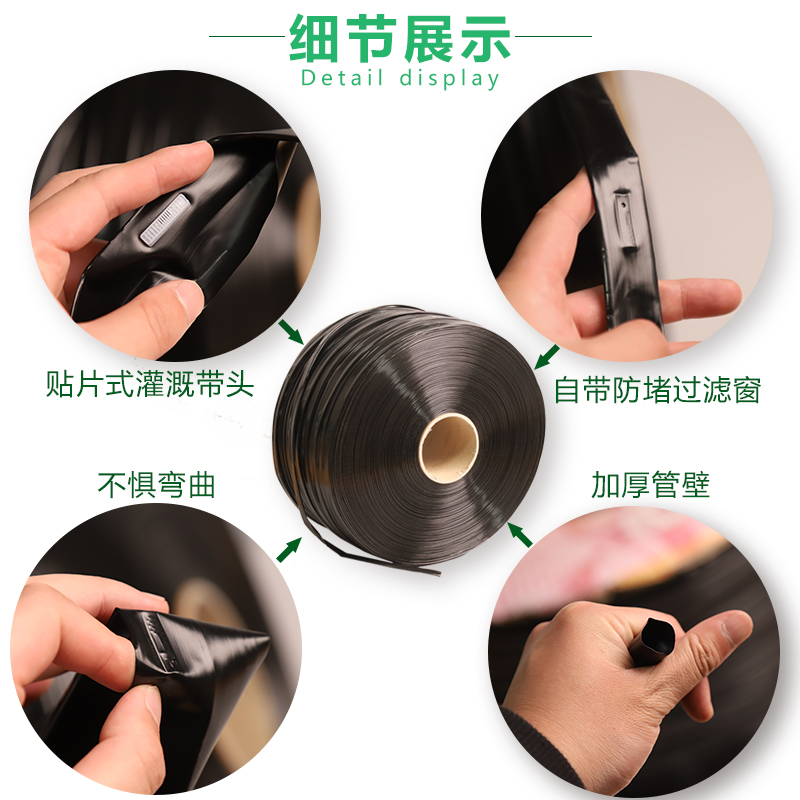 细节展示
Detail display

贴片式灌溉带头

自带防堵过滤窗

不惧弯曲

加厚管壁