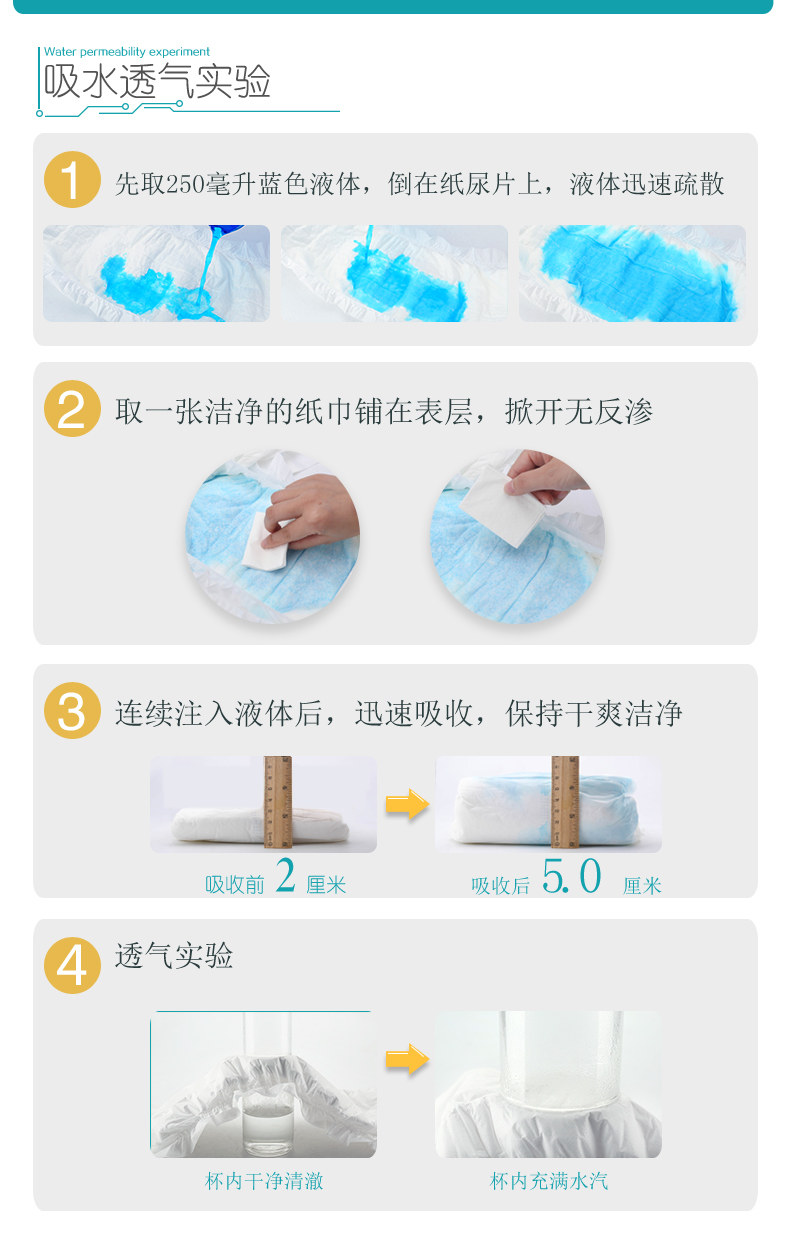 Water permeability experiment
吸水透气实验

1 先取250毫升蓝色液体，倒在纸尿片上，液体迅速疏散

2 取一张洁净的纸巾铺在表层，掀开无反渗

3 连续注入液体后，迅速吸收，保持干爽洁净

吸收前 2 厘米

吸收后 5.0 厘米

4 透气实验

杯内干净清澈

杯内充满水汽