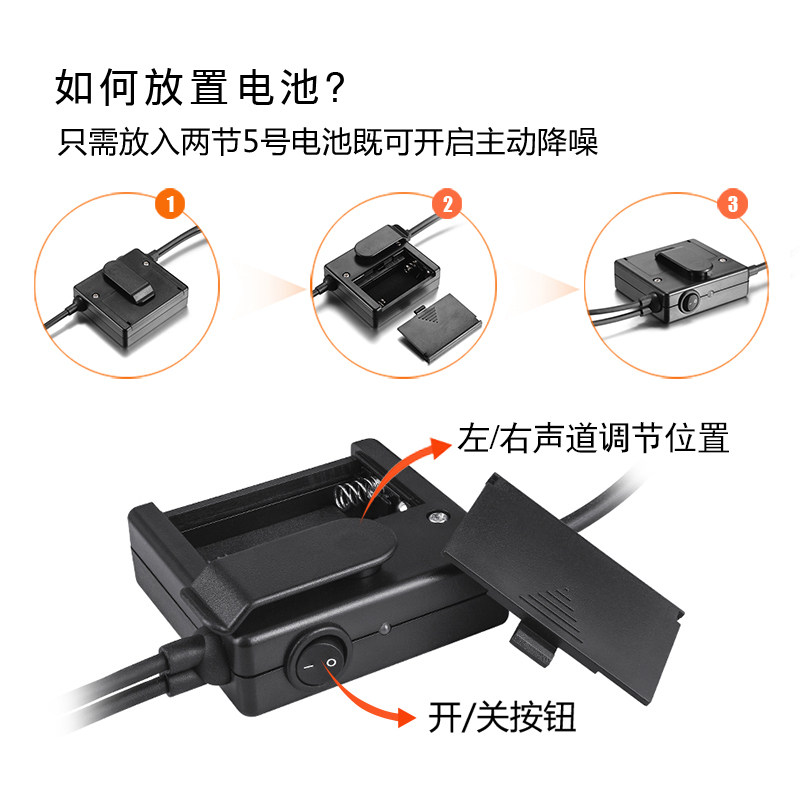 如何放置电池？
只需放入两节5号电池既可开启主动降噪

1

2

3

左/右声道调节位置

开/关按钮