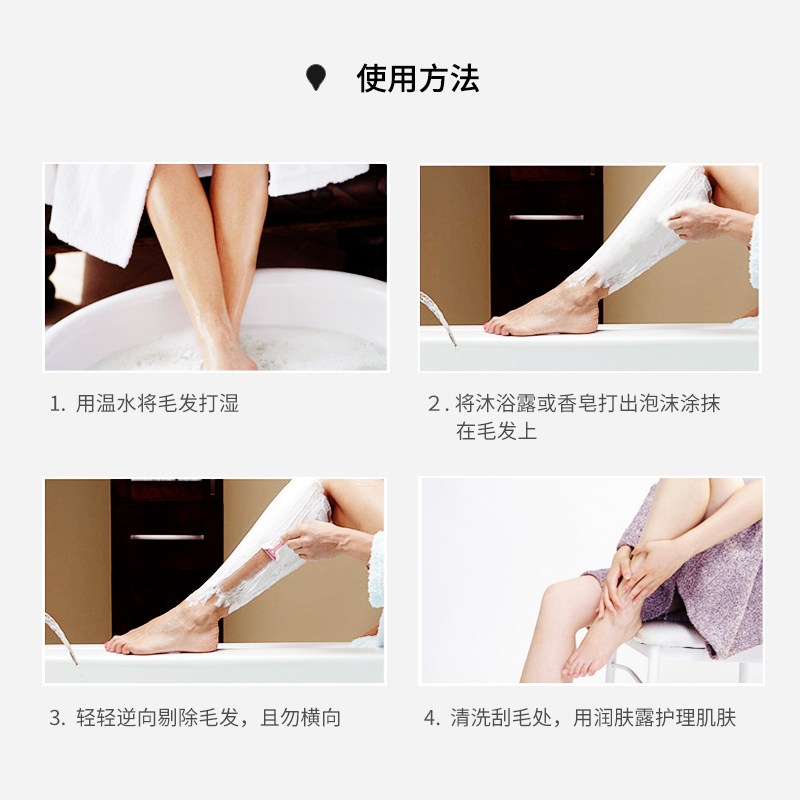 使用方法

1. 用温水将毛发打湿

2. 将沐浴露或香皂打出泡沫涂抹在毛发上

3. 轻轻逆向剔除毛发，且勿横向

4. 清洗刮毛处，用润肤露护理肌肤