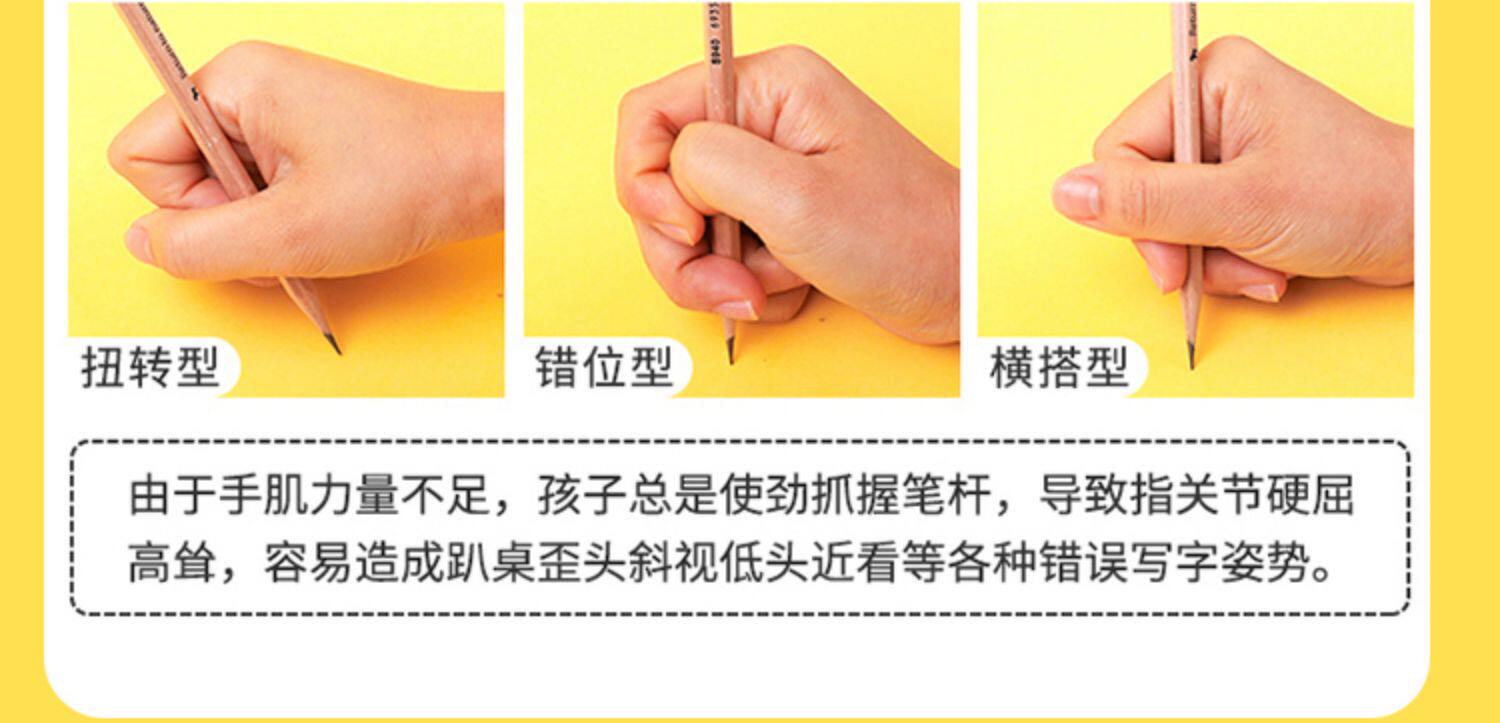 扭转型

错位型

横搭型

由于手肌力量不足，孩子总是使劲抓握笔杆，导致指关节硬屈高耸，容易造成趴桌歪头斜视低头近看等各种错误写字姿势。