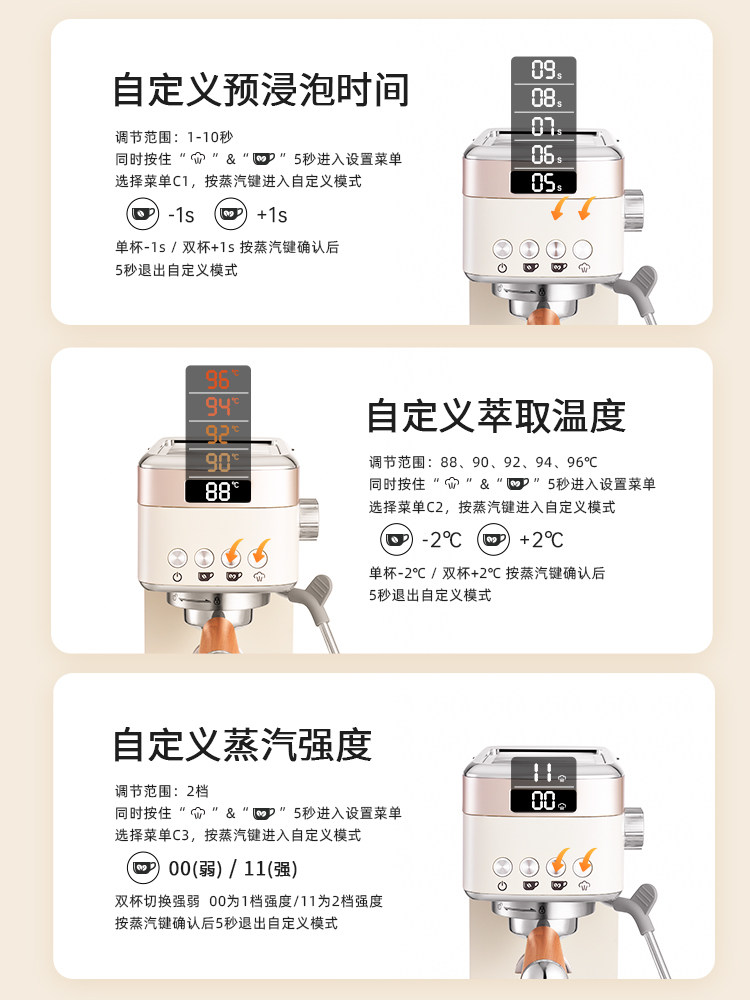 自定义预浸泡时间

调节范围：1-10秒
同时按住“ ”&“ ”5秒进入设置菜单
选择菜单C1，按蒸汽键进入自定义模式

-1s　+1s

单杯-1s / 双杯+1s 按蒸汽键确认后
5秒退出自定义模式

09s
08s
07s
06s
05s

96℃
94℃
92℃
90℃
88℃

自定义萃取温度

调节范围：88、90、92、94、96℃
同时按住“ ”&“ ”5秒进入设置菜单
选择菜单C2，按蒸汽键进入自定义模式

-2℃　+2℃

单杯-2℃ / 双杯+2℃ 按蒸汽键确认后
5秒退出自定义模式

自定义蒸汽强度

调节范围：2档
同时按住“ ”&“ ”5秒进入设置菜单
选择菜单C3，按蒸汽键进入自定义模式

00(弱) / 11(强)

双杯切换强弱　00为1档强度/11为2档强度
按蒸汽键确认后5秒退出自定义模式

11
00