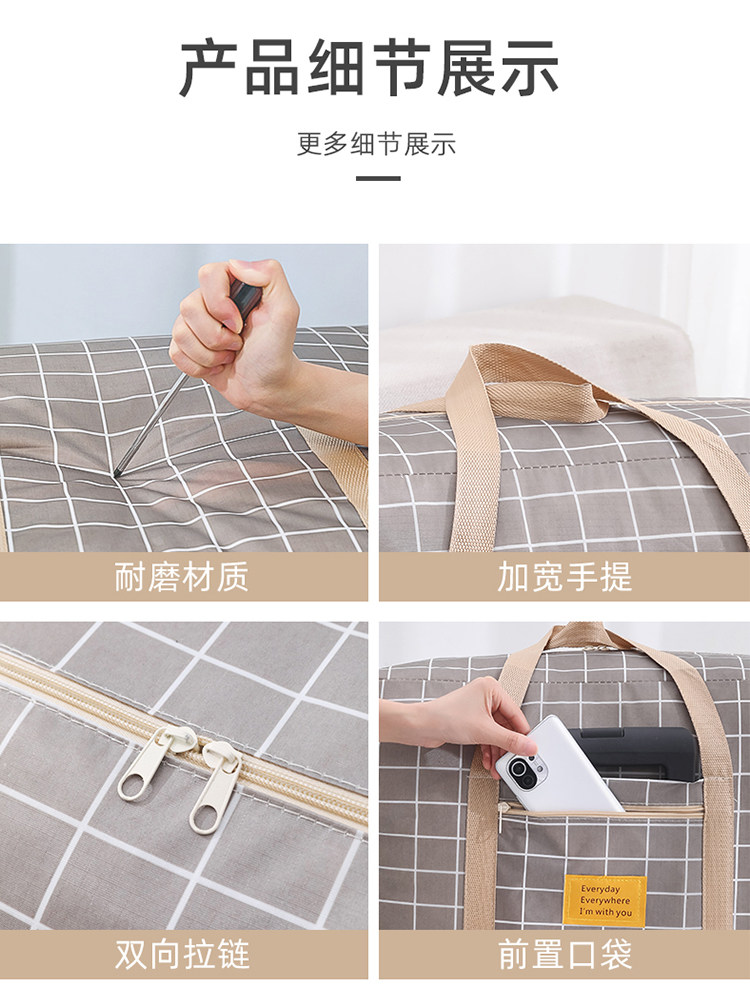 产品细节展示

更多细节展示

耐磨材质

加宽手提

双向拉链

Everyday
Everywhere
I'm with you

前置口袋