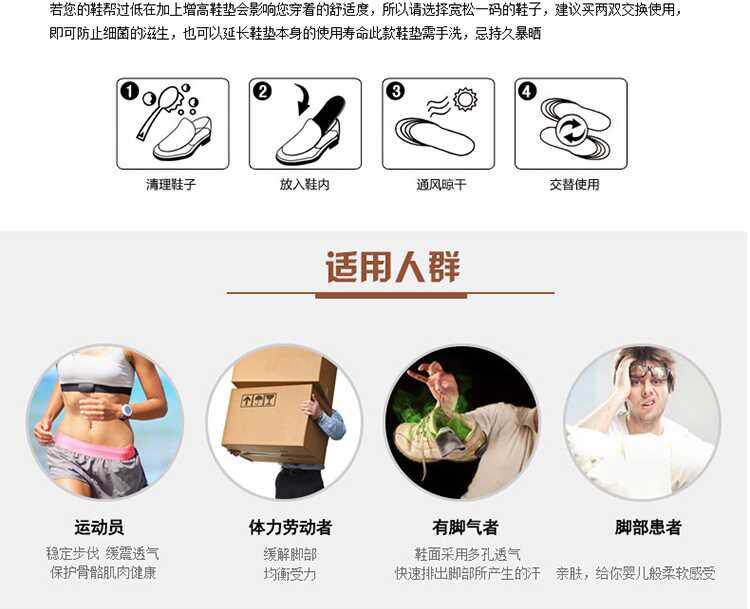 若您的鞋帮过低在加上增高鞋垫会影响您穿着的舒适度，所以请选择宽松一码的鞋子，建议买两双交换使用，即可防止细菌的滋生，也可以延长鞋垫本身的使用寿命此款鞋垫需手洗，忌持久暴晒

1 清理鞋子
2 放入鞋内
3 通风晾干
4 交替使用

适用人群

运动员
稳定步伐 缓震透气
保护骨骼肌肉健康

体力劳动者
缓解脚部
均衡受力

有脚气者
鞋面采用多孔透气
快速排出脚部所产生的汗

脚部患者
亲肤，给你婴儿般柔软感受