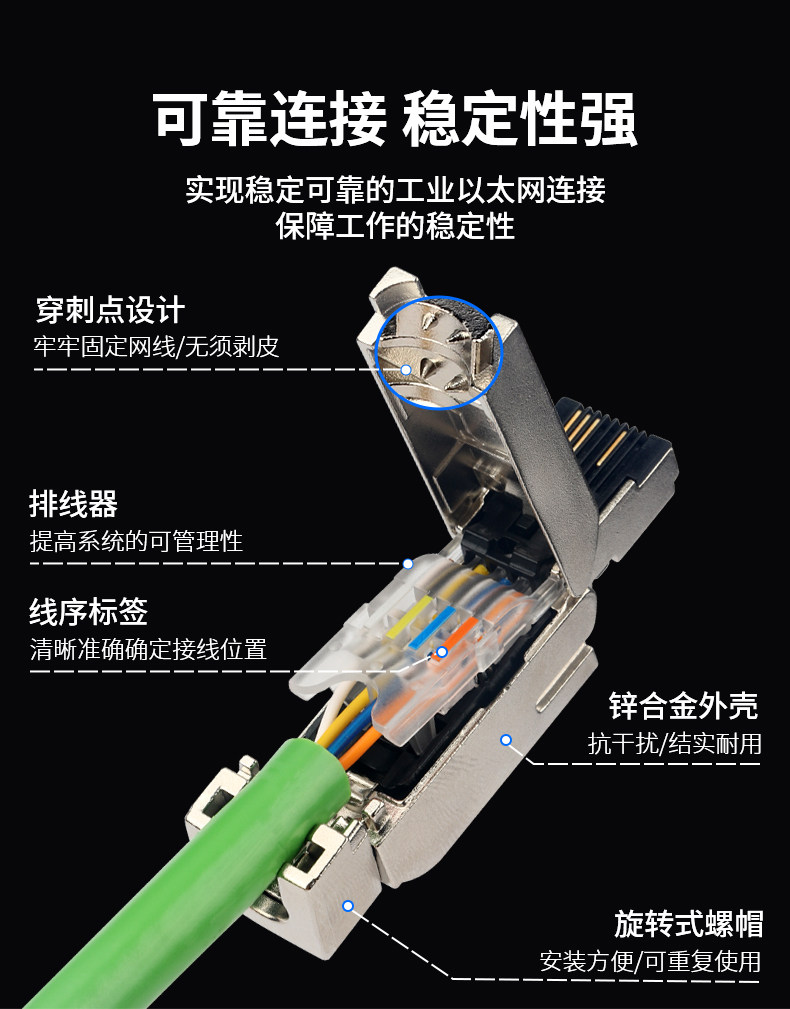 可靠连接 稳定性强

实现稳定可靠的工业以太网连接
保障工作的稳定性

穿刺点设计
牢牢固定网线/无须剥皮

排线器
提高系统的可管理性

线序标签
清晰准确确定接线位置

锌合金外壳
抗干扰/结实耐用

旋转式螺帽
安装方便/可重复使用