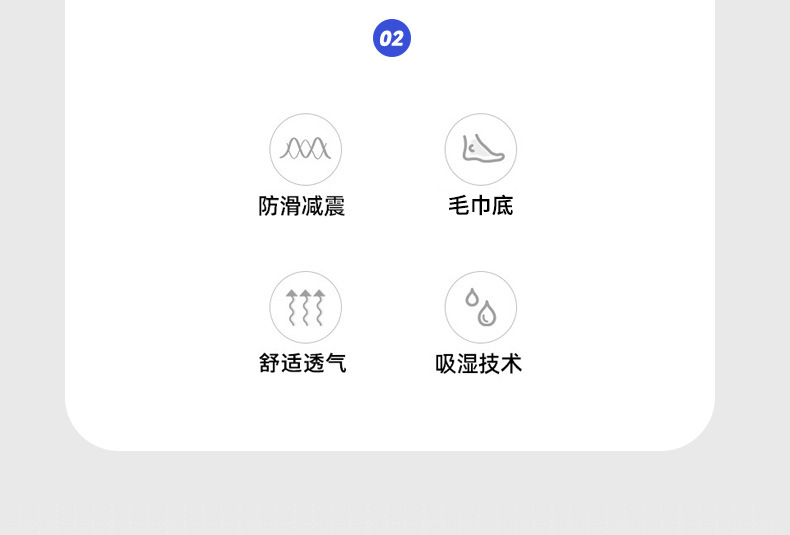 02

防滑减震

毛巾底

舒适透气

吸湿技术