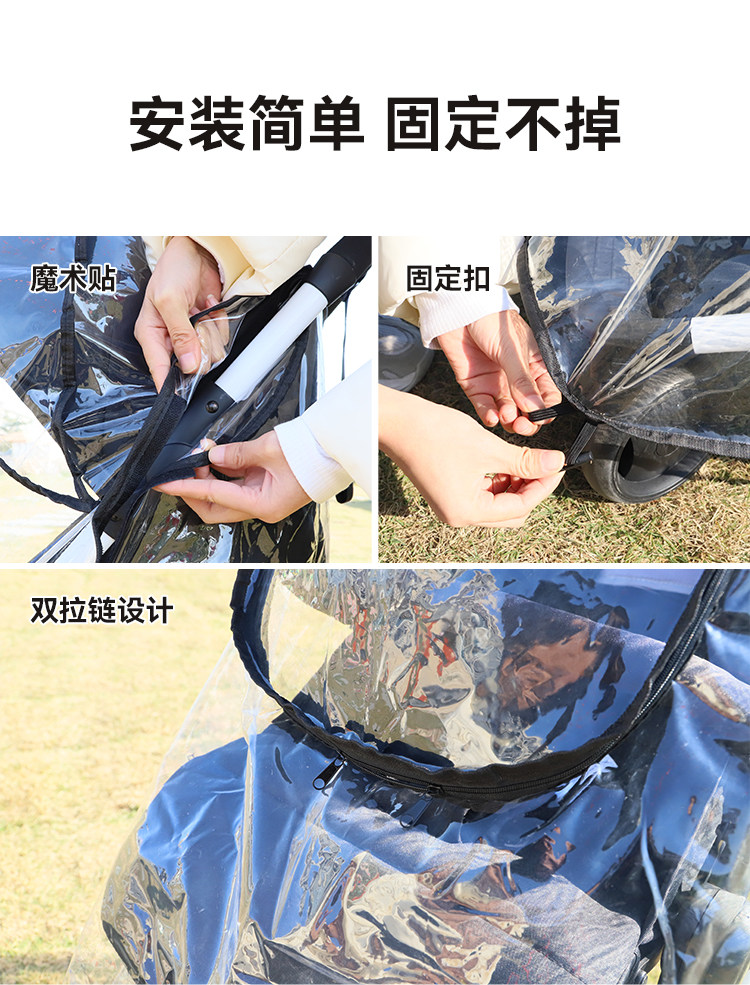 安装简单 固定不掉

魔术贴

固定扣

双拉链设计