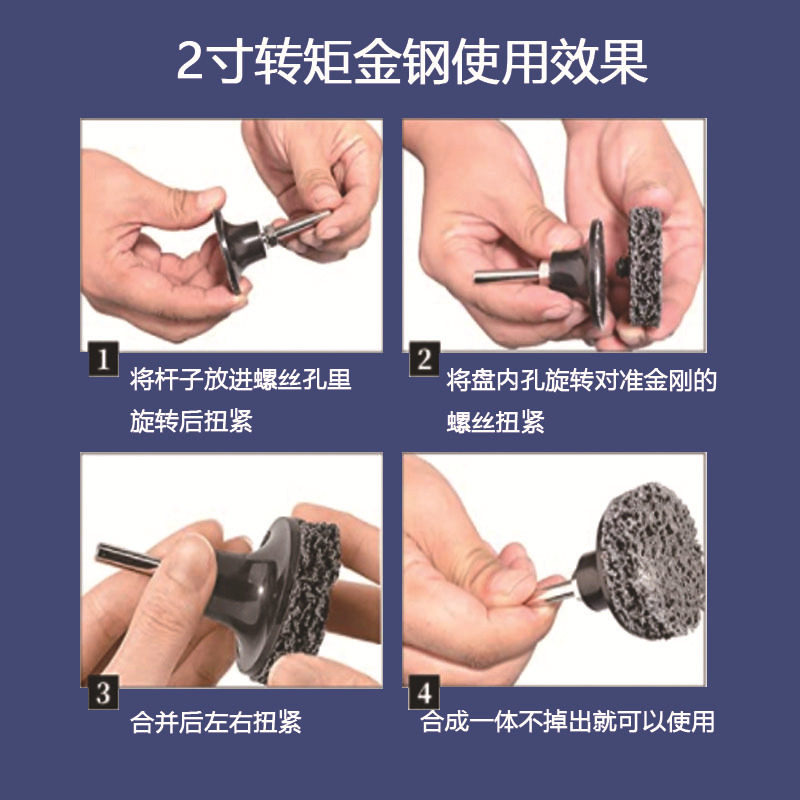 2寸转矩金钢使用效果

1 将杆子放进螺丝孔里旋转后扭紧

2 将盘内孔旋转对准金刚的螺丝扭紧

3 合并后左右扭紧

4 合成一体不掉出就可以使用