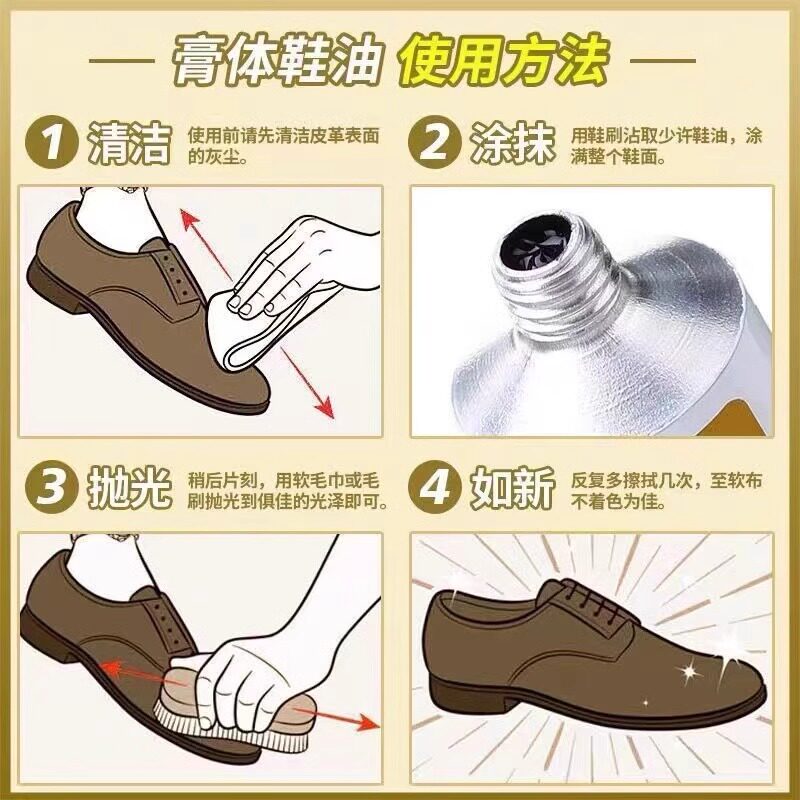 膏体鞋油 使用方法

1 清洁 使用前请先清洁皮革表面的灰尘。

2 涂抹 用鞋刷沾取少许鞋油，涂满整个鞋面。

3 抛光 稍后片刻，用软毛巾或毛刷抛光到俱佳的光泽即可。

4 如新 反复多擦拭几次，至软布不着色为佳。