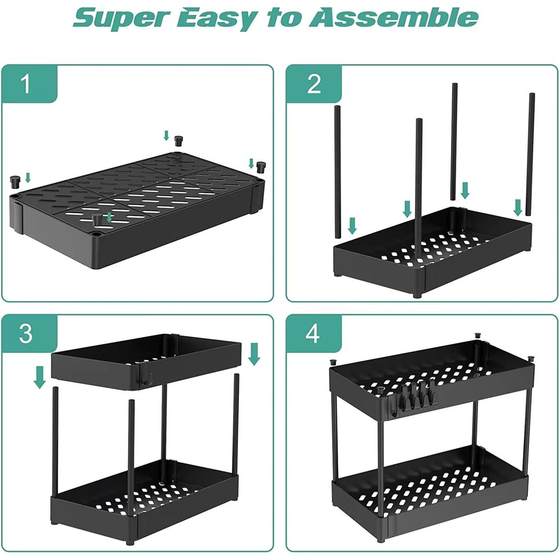 Super Easy to Assemble

1

2

3

4