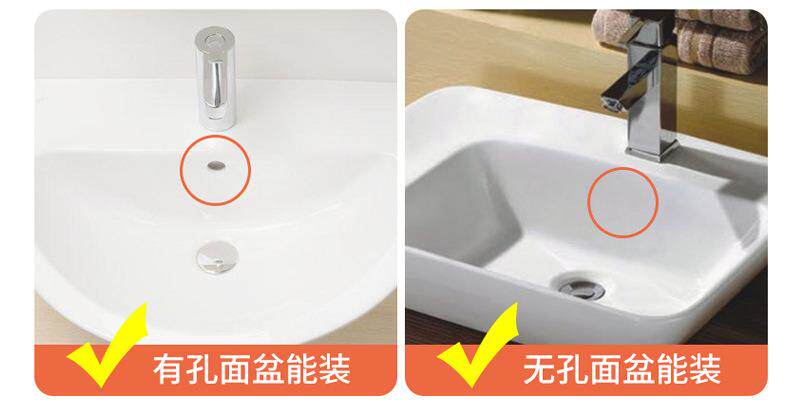 有孔面盆能装

无孔面盆能装