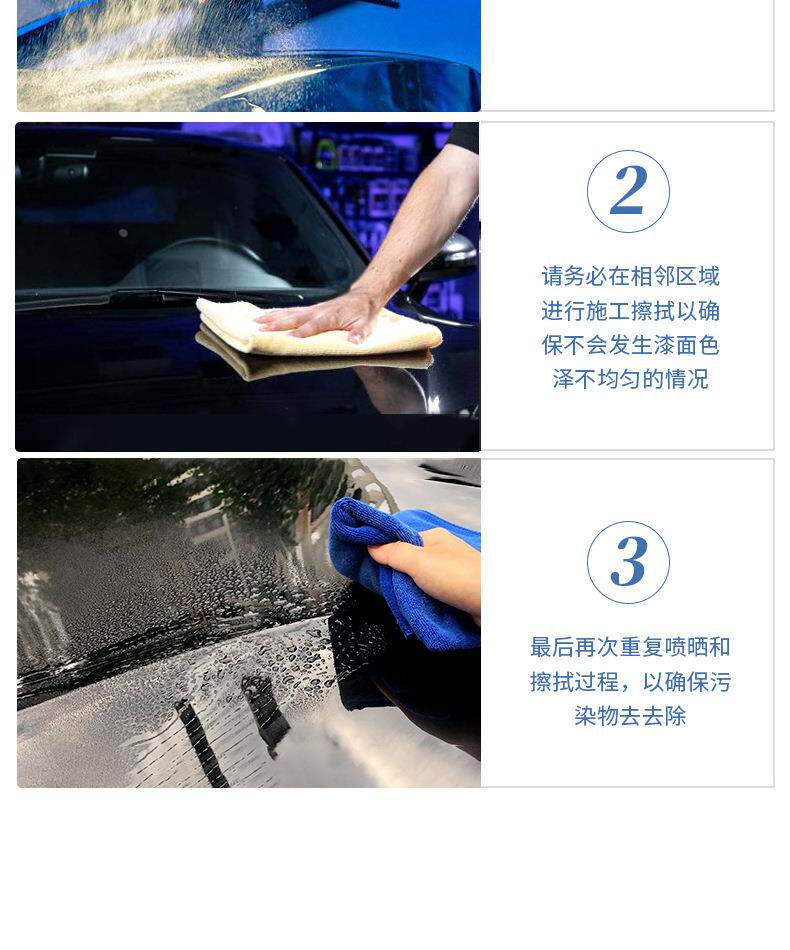 2

请务必在相邻区域进行施工擦拭以确保不会发生漆面色泽不均匀的情况

3

最后再次重复喷晒和擦拭过程，以确保污染物去去除