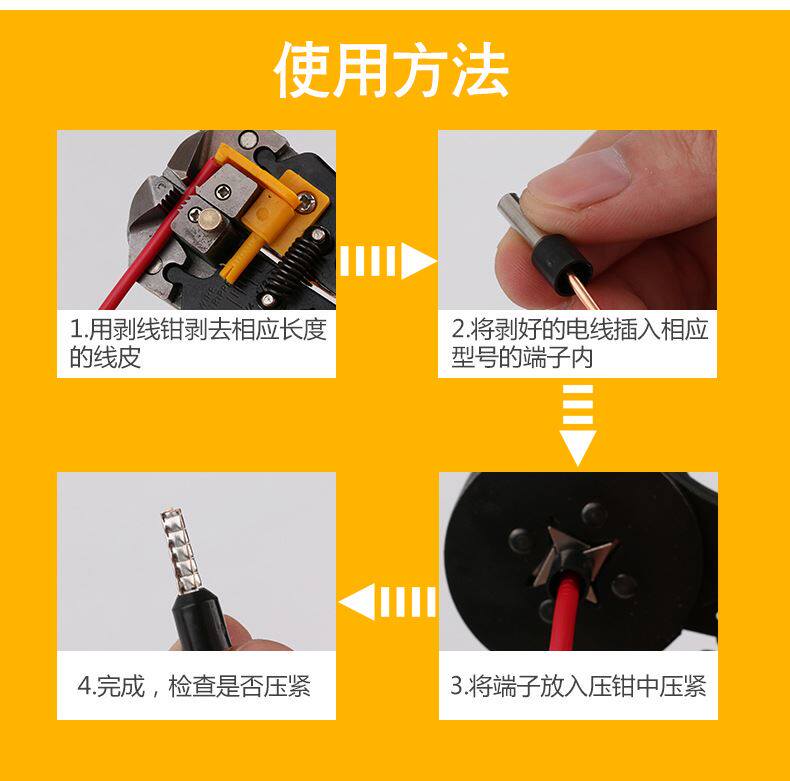 使用方法

1.用剥线钳剥去相应长度的线皮

2.将剥好的电线插入相应型号的端子内

3.将端子放入压钳中压紧

4.完成，检查是否压紧