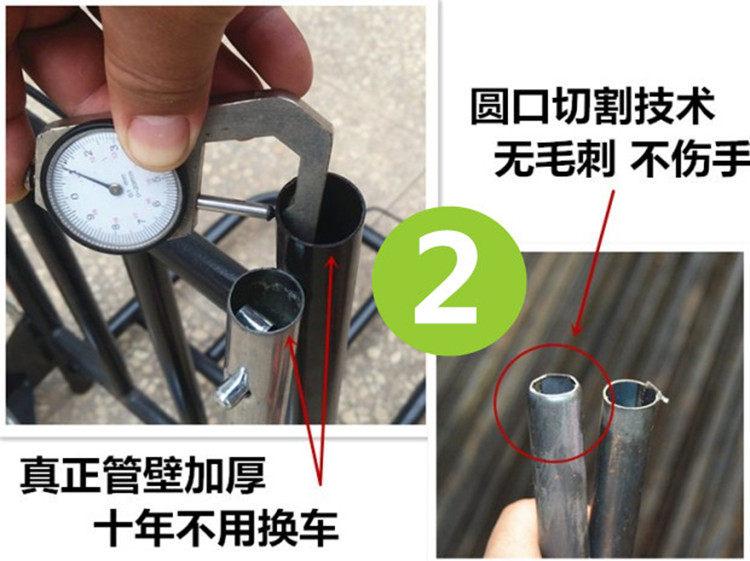 圆口切割技术
无毛刺 不伤手

2

真正管壁加厚
十年不用换车