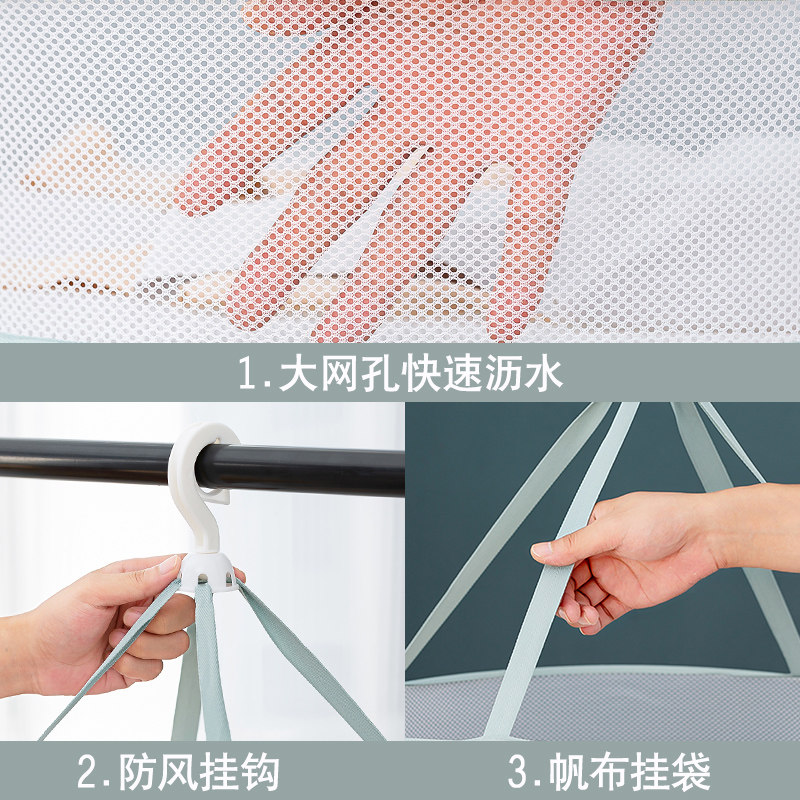 1.大网孔快速沥水

2.防风挂钩

3.帆布挂袋