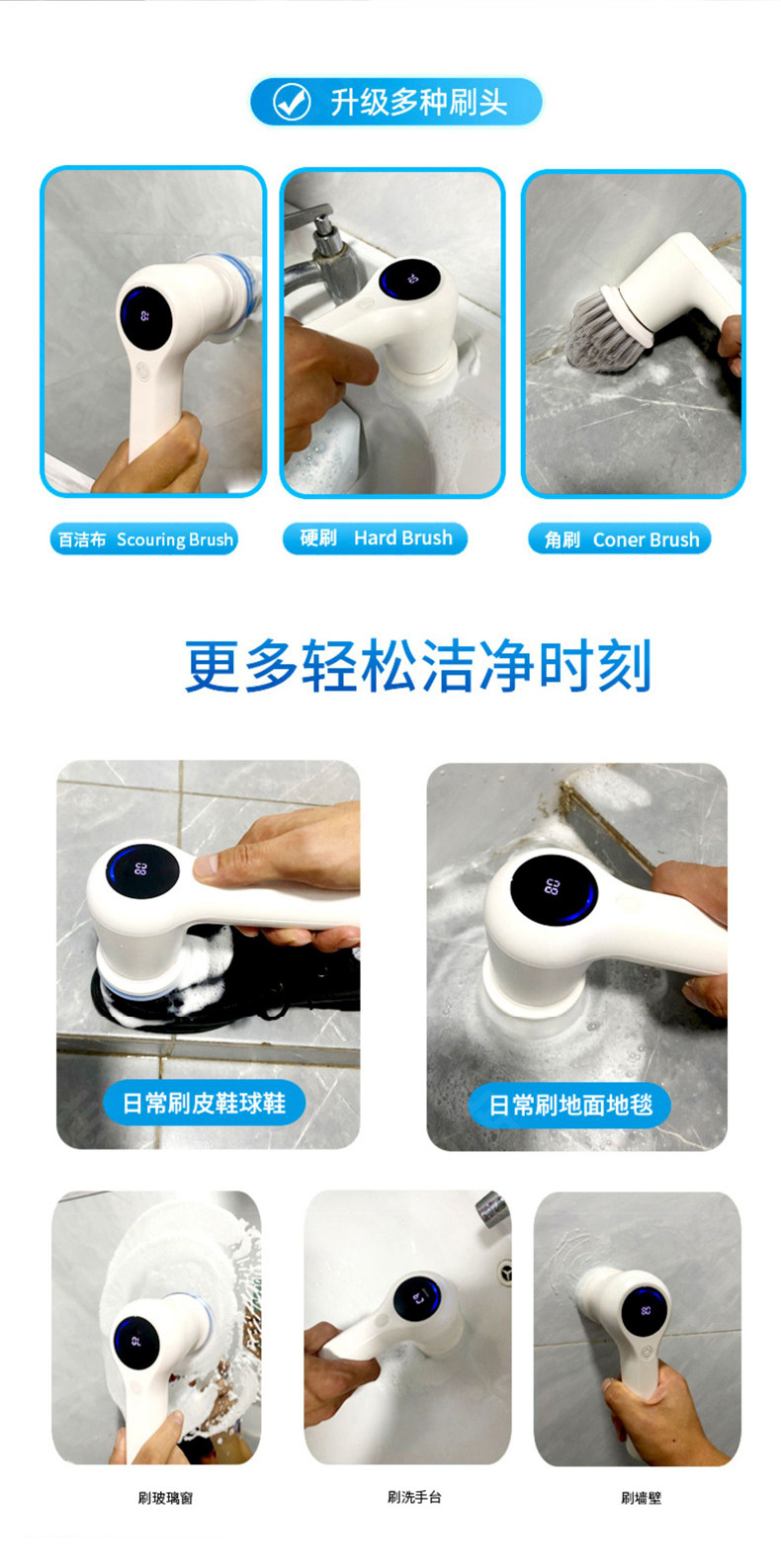 升级多种刷头

百洁布 Scouring Brush

硬刷 Hard Brush

角刷 Coner Brush

更多轻松洁净时刻

日常刷皮鞋球鞋

日常刷地面地毯

刷玻璃窗

刷洗手台

刷墙壁