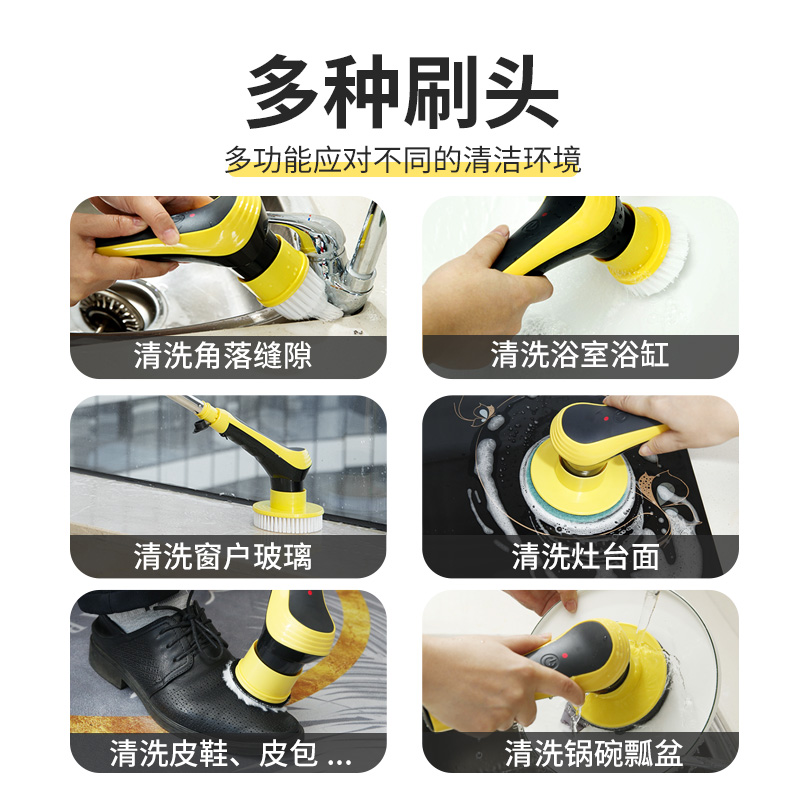 多种刷头

多功能应对不同的清洁环境

清洗角落缝隙

清洗浴室浴缸

清洗窗户玻璃

清洗灶台面

清洗皮鞋、皮包 ...

清洗锅碗瓢盆