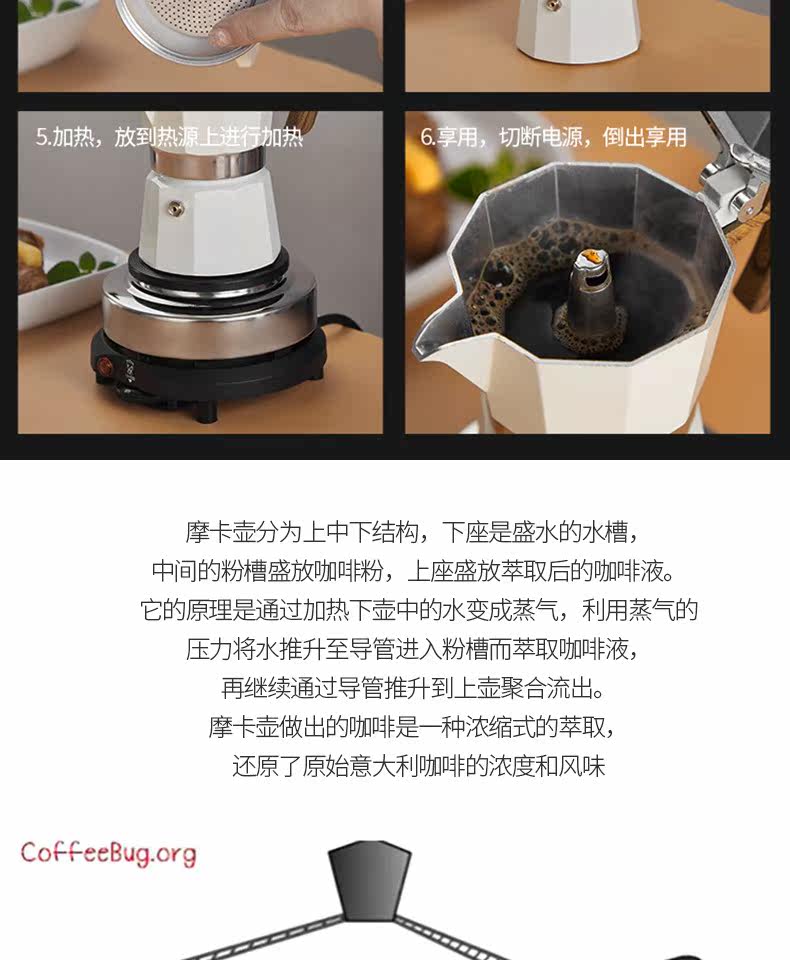 5.加热，放到热源上进行加热

6.享用，切断电源，倒出享用

摩卡壶分为上中下结构，下座是盛水的水槽，
中间的粉槽盛放咖啡粉，上座盛放萃取后的咖啡液。
它的原理是通过加热下壶中的水变成蒸气，利用蒸气的
压力将水推升至导管进入粉槽而萃取咖啡液，
再继续通过导管推升到上壶聚合流出。
摩卡壶做出的咖啡是一种浓缩式的萃取，
还原了原始意大利咖啡的浓度和风味

CoffeeBug.org