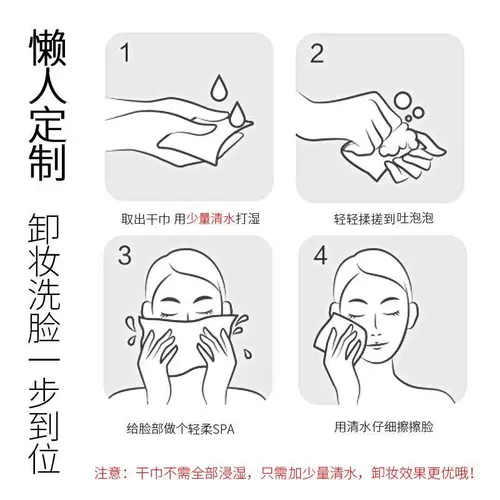 懒人定制

卸妆洗脸一步到位

1

取出干巾 用少量清水打湿

2

轻轻揉搓到吐泡泡

3

给脸部做个轻柔SPA

4

用清水仔细擦擦脸

注意：干巾不需全部浸湿，只需加少量清水，卸妆效果更优哦！