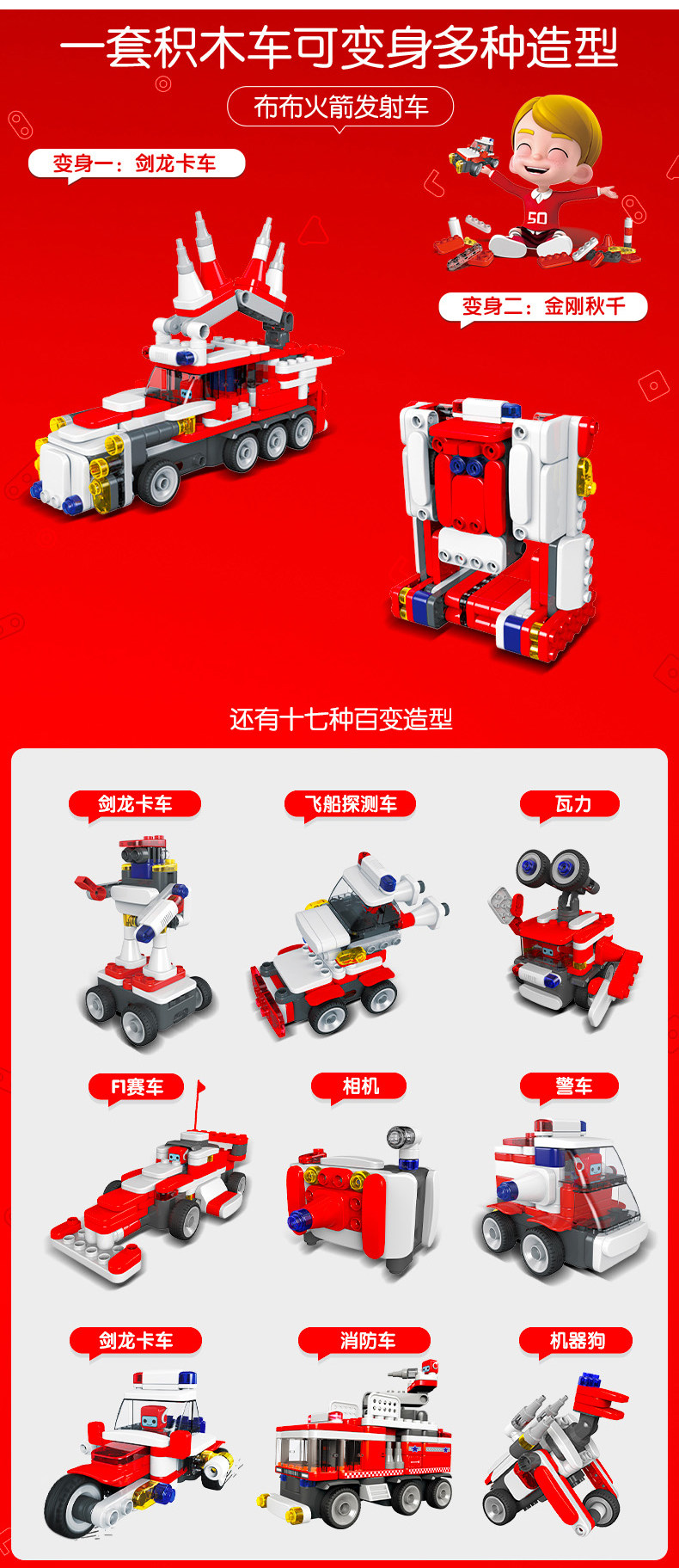 一套积木车可变身多种造型

布布火箭发射车

变身一：剑龙卡车

50

变身二：金刚秋千

还有十七种百变造型

剑龙卡车

飞船探测车

瓦力

F1赛车

相机

警车

剑龙卡车

消防车

机器狗