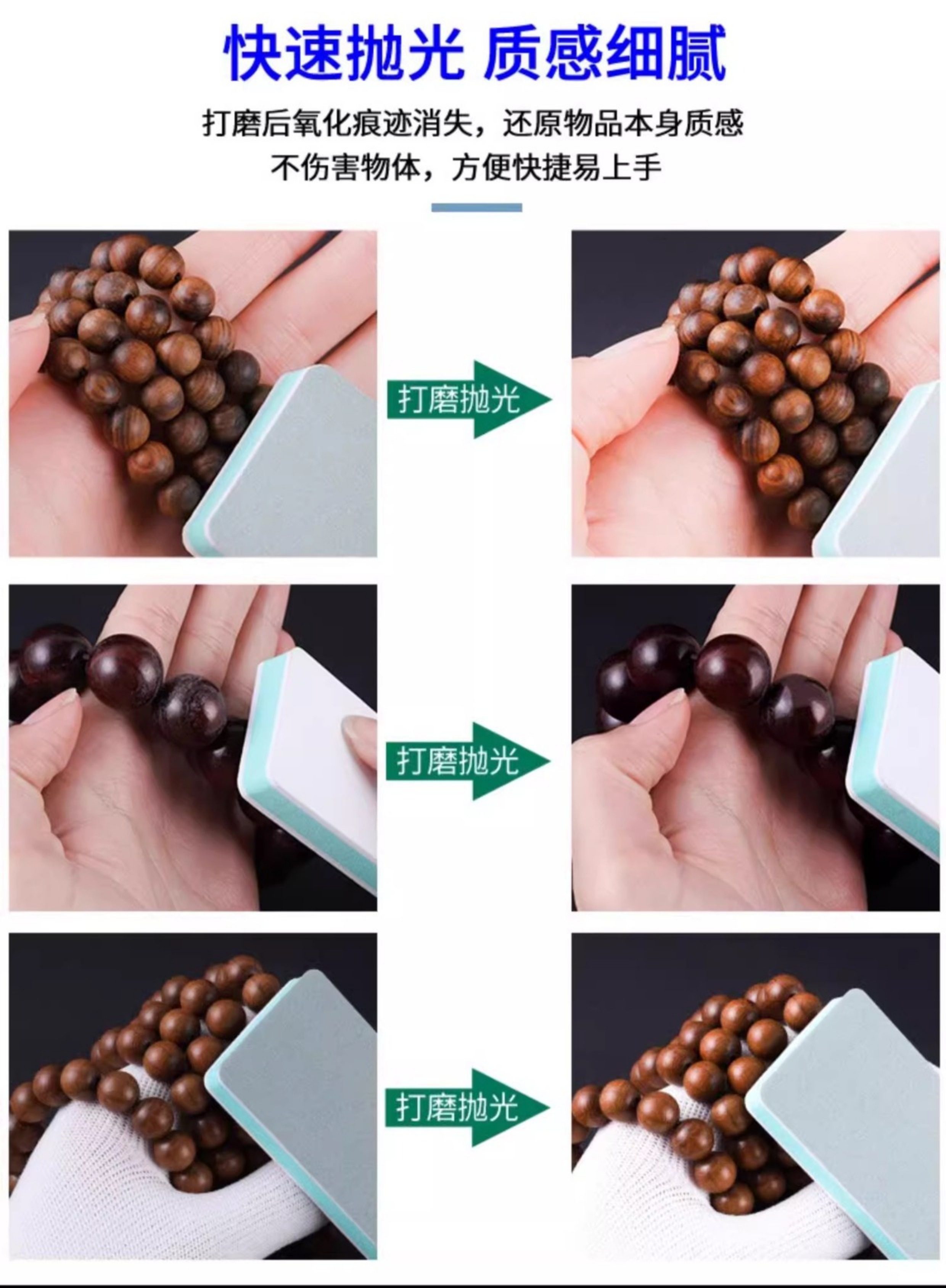 快速抛光 质感细腻

打磨后氧化痕迹消失，还原物品本身质感
不伤害物体，方便快捷易上手

打磨抛光

打磨抛光

打磨抛光