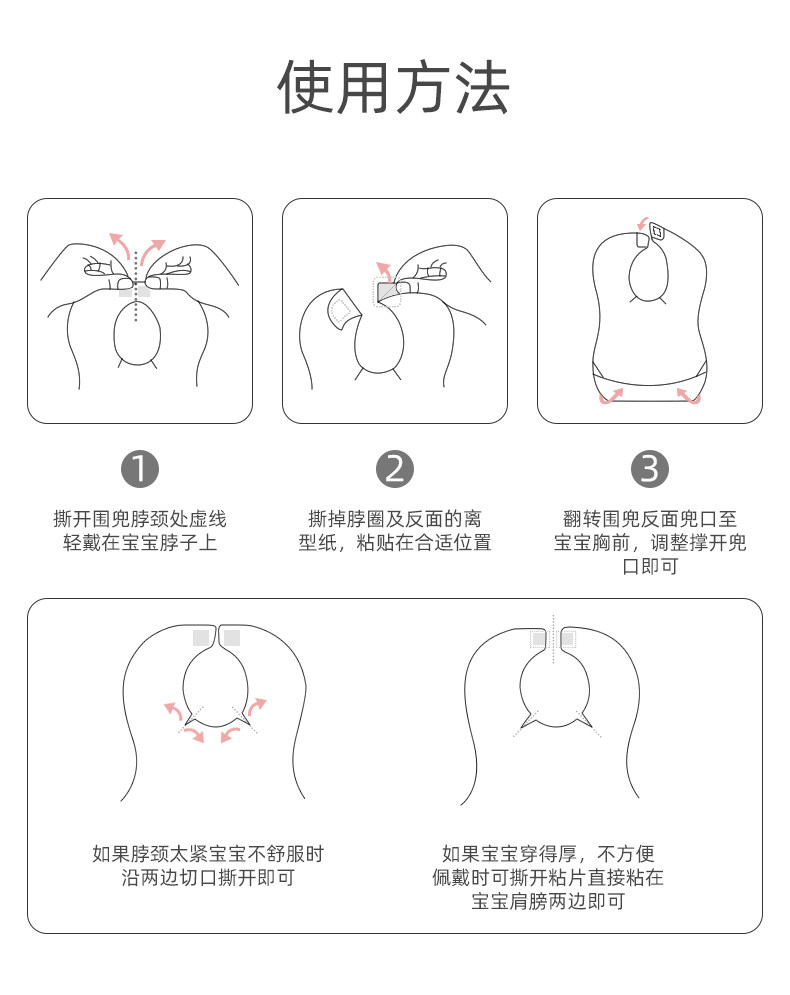 使用方法

1

撕开围兜脖颈处虚线轻戴在宝宝脖子上

2

撕掉脖圈及反面的离型纸，粘贴在合适位置

3

翻转围兜反面兜口至宝宝胸前，调整撑开兜口即可

如果脖颈太紧宝宝不舒服时沿两边切口撕开即可

如果宝宝穿得厚，不方便佩戴时可撕开粘片直接粘在宝宝肩膀两边即可