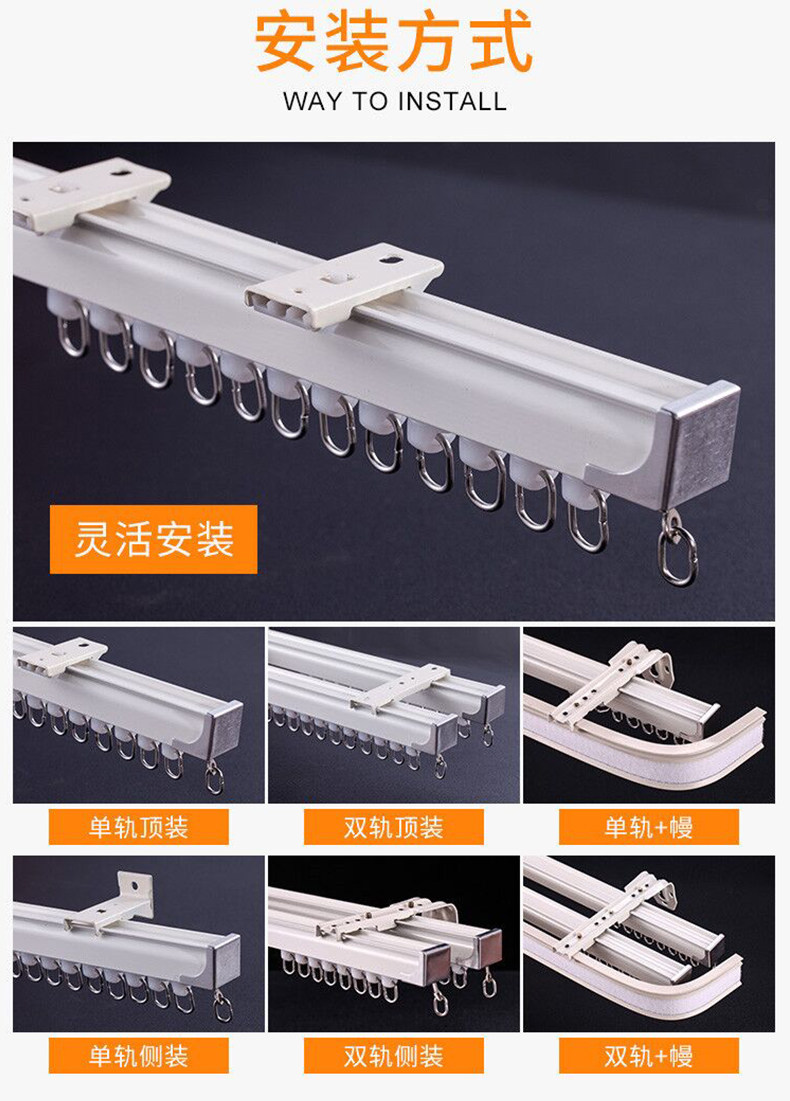 安装方式
WAY TO INSTALL

灵活安装

单轨顶装

双轨顶装

单轨+幔

单轨侧装

双轨侧装

双轨+幔