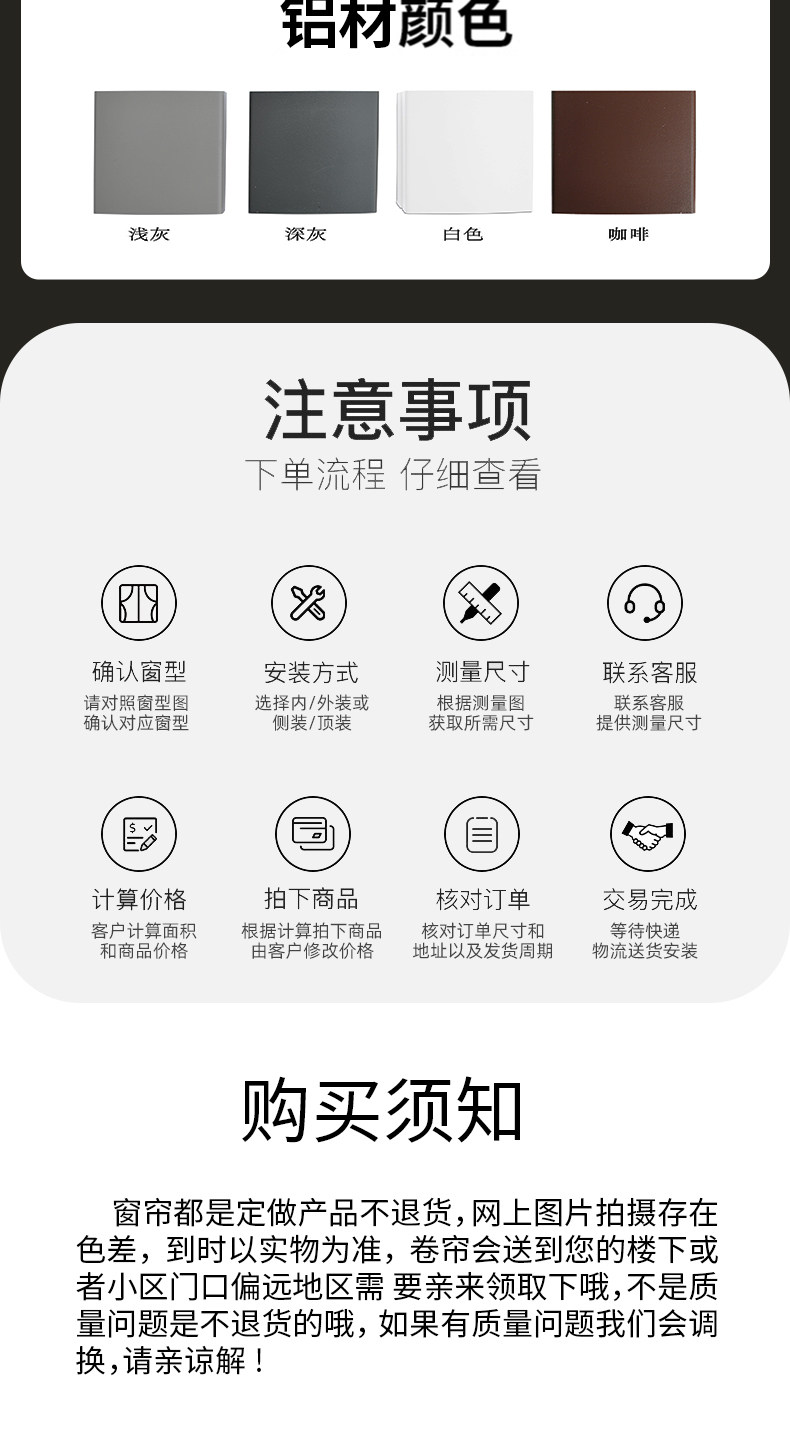 铝材颜色

浅灰

深灰

白色

咖啡

注意事项

下单流程 仔细查看

确认窗型
请对照窗型图
确认对应窗型

安装方式
选择内/外装或
侧装/顶装

测量尺寸
根据测量图
获取所需尺寸

联系客服
联系客服
提供测量尺寸

计算价格
客户计算面积
和商品价格

拍下商品
根据计算拍下商品
由客户修改价格

核对订单
核对订单尺寸和
地址以及发货周期

交易完成
等待快递
物流送货安装

购买须知

窗帘都是定做产品不退货，网上图片拍摄存在色差，到时以实物为准，卷帘会送到您的楼下或者小区门口偏远地区需 要亲来领取下哦，不是质量问题是不退货的哦，如果有质量问题我们会调换，请亲谅解！