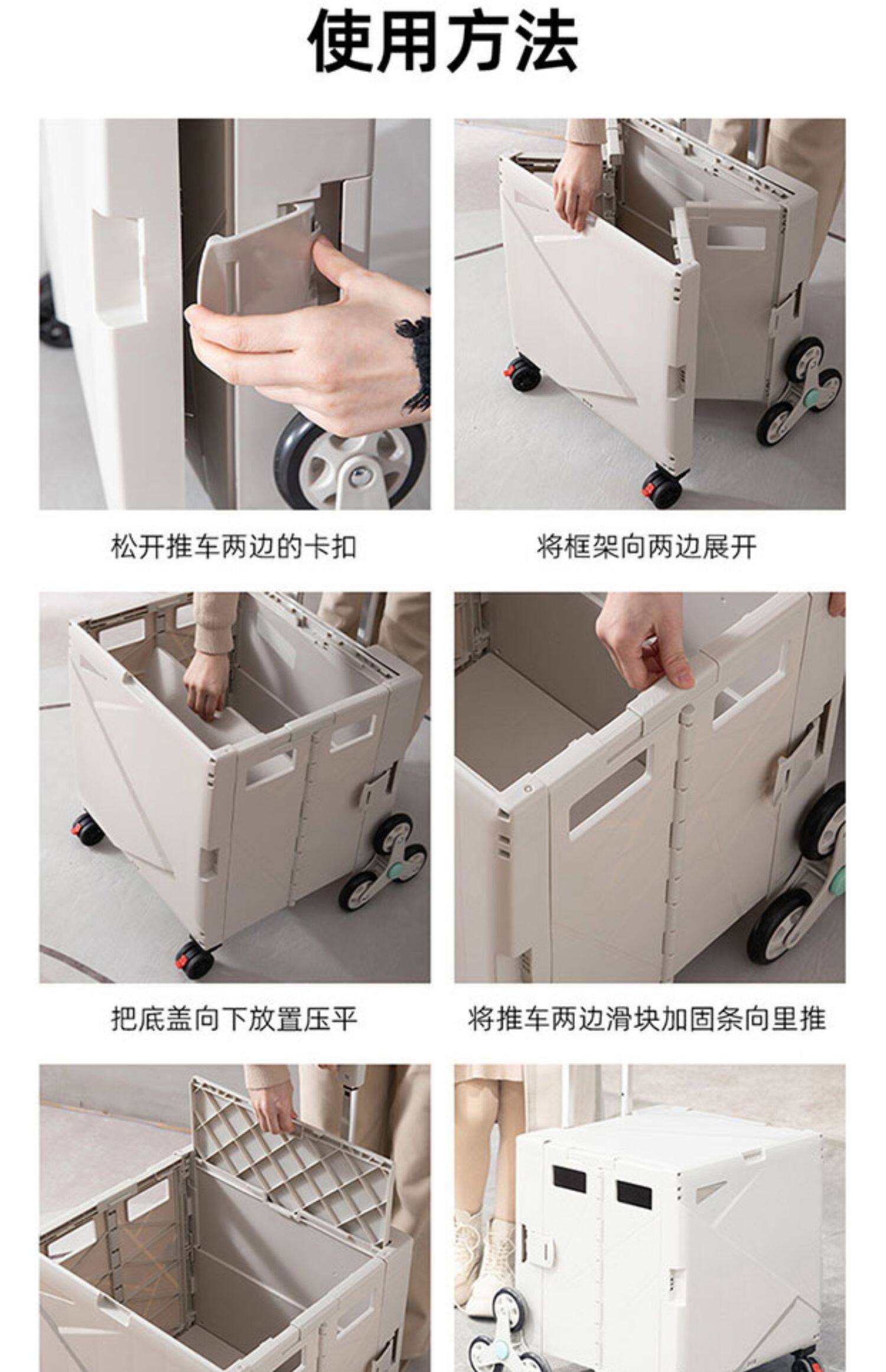 使用方法

松开推车两边的卡扣

将框架向两边展开

把底盖向下放置压平

将推车两边滑块加固条向里推