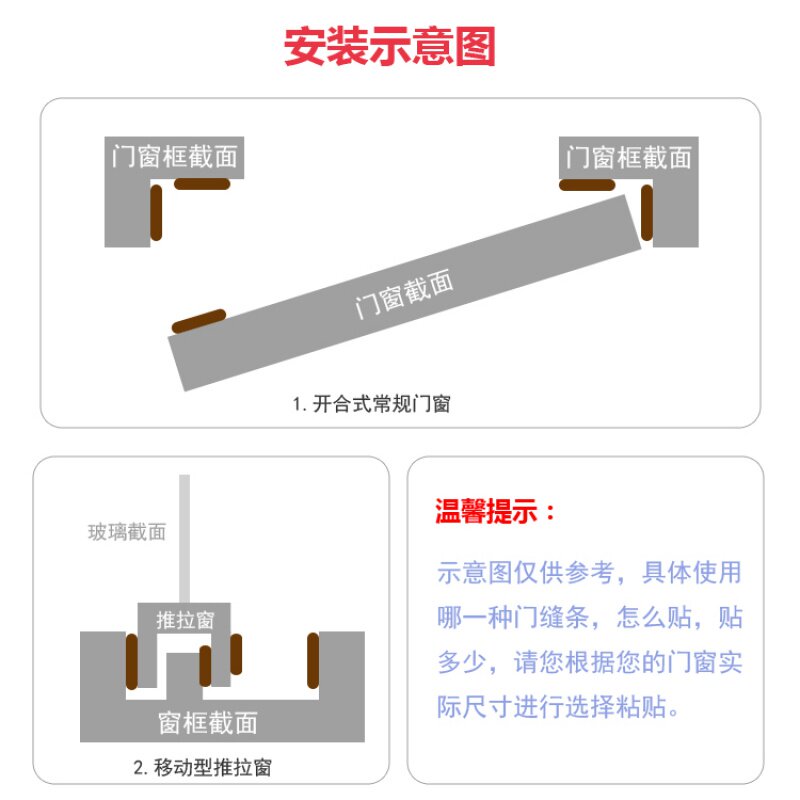 安装示意图

门窗框截面

门窗框截面

门窗截面

1. 开合式常规门窗

玻璃截面

推拉窗

窗框截面

2. 移动型推拉窗

温馨提示：

示意图仅供参考，具体使用哪一种门缝条，怎么贴，贴多少，请您根据您的门窗实际尺寸进行选择粘贴。