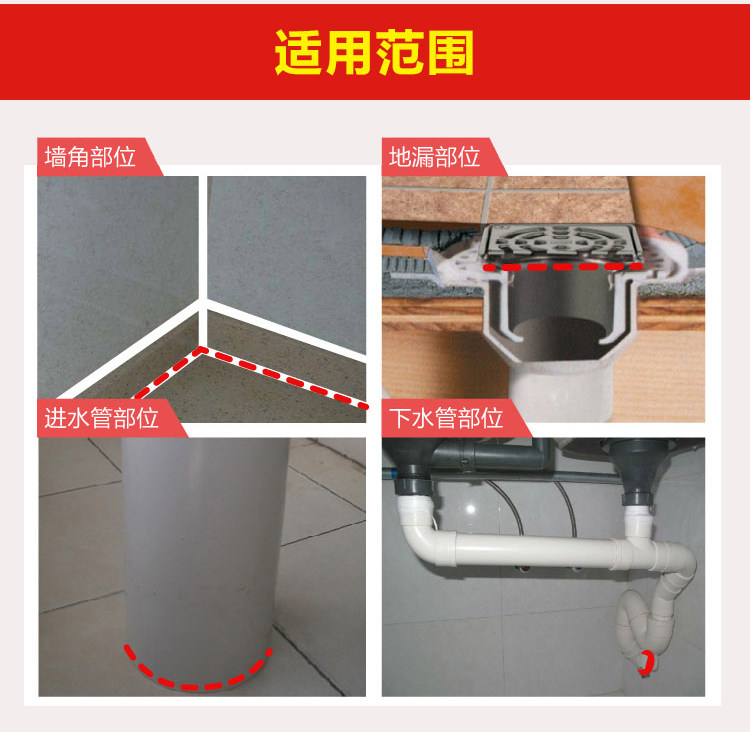 适用范围

墙角部位

地漏部位

进水管部位

下水管部位