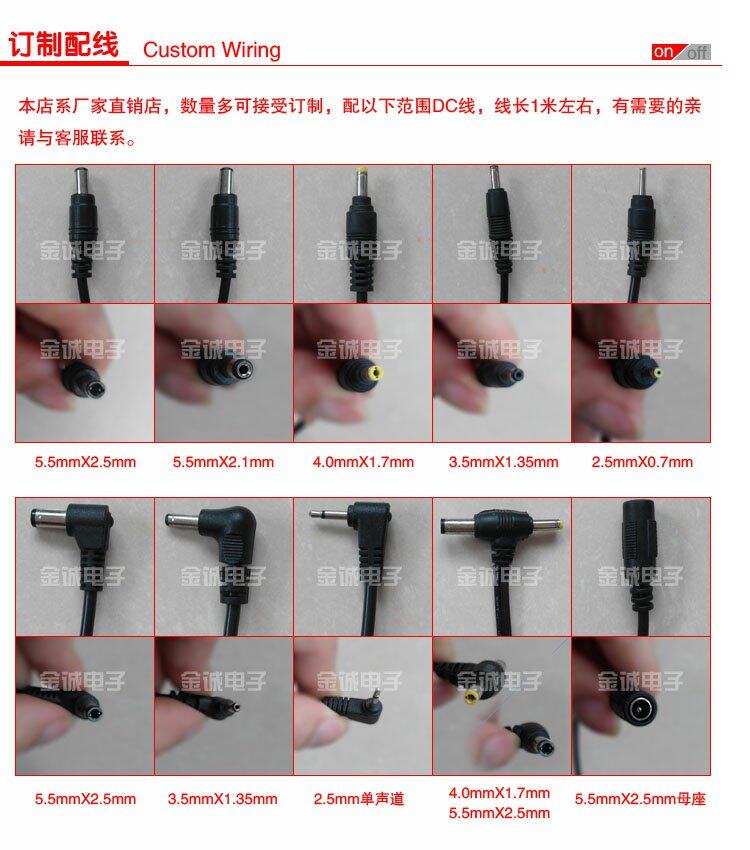 订制配线 Custom Wiring

on off

本店系厂家直销店，数量多可接受订制，配以下范围DC线，线长1米左右，有需要的亲请与客服联系。

金诚电子 金诚电子 金诚电子 金诚电子 金诚电子

金诚电子 金诚电子 金诚电子 金诚电子 金诚电子

5.5mmX2.5mm 5.5mmX2.1mm 4.0mmX1.7mm 3.5mmX1.35mm 2.5mmX0.7mm

金诚电子 金诚电子 金诚电子 金诚电子 金诚电子

金诚电子 金诚电子 金诚电子 金诚电子 金诚电子

5.5mmX2.5mm 3.5mmX1.35mm 2.5mm单声道 4.0mmX1.7mm 5.5mmX2.5mm 5.5mmX2.5mm母座