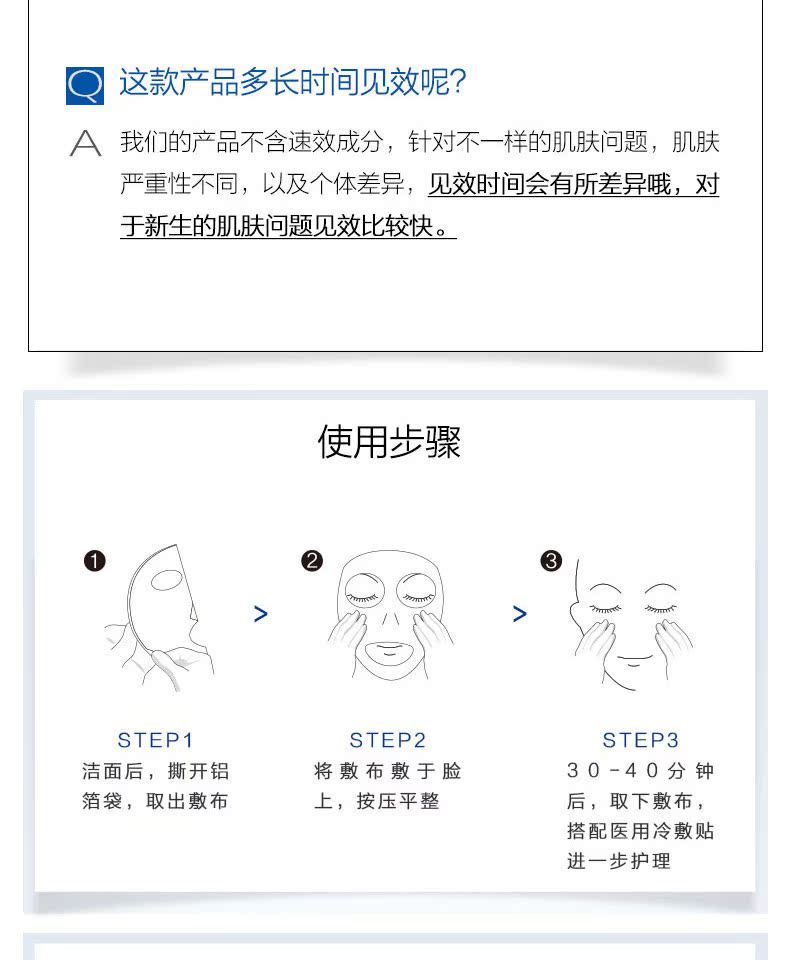 Q 这款产品多长时间见效呢?

A 我们的产品不含速效成分，针对不一样的肌肤问题，肌肤严重性不同，以及个体差异，见效时间会有所差异哦，对于新生的肌肤问题见效比较快。

使用步骤

❶

>

❷

>

❸

STEP1
洁面后，撕开铝箔袋，取出敷布

STEP2
将敷布敷于脸上，按压平整

STEP3
30-40分钟后，取下敷布，搭配医用冷敷贴进一步护理