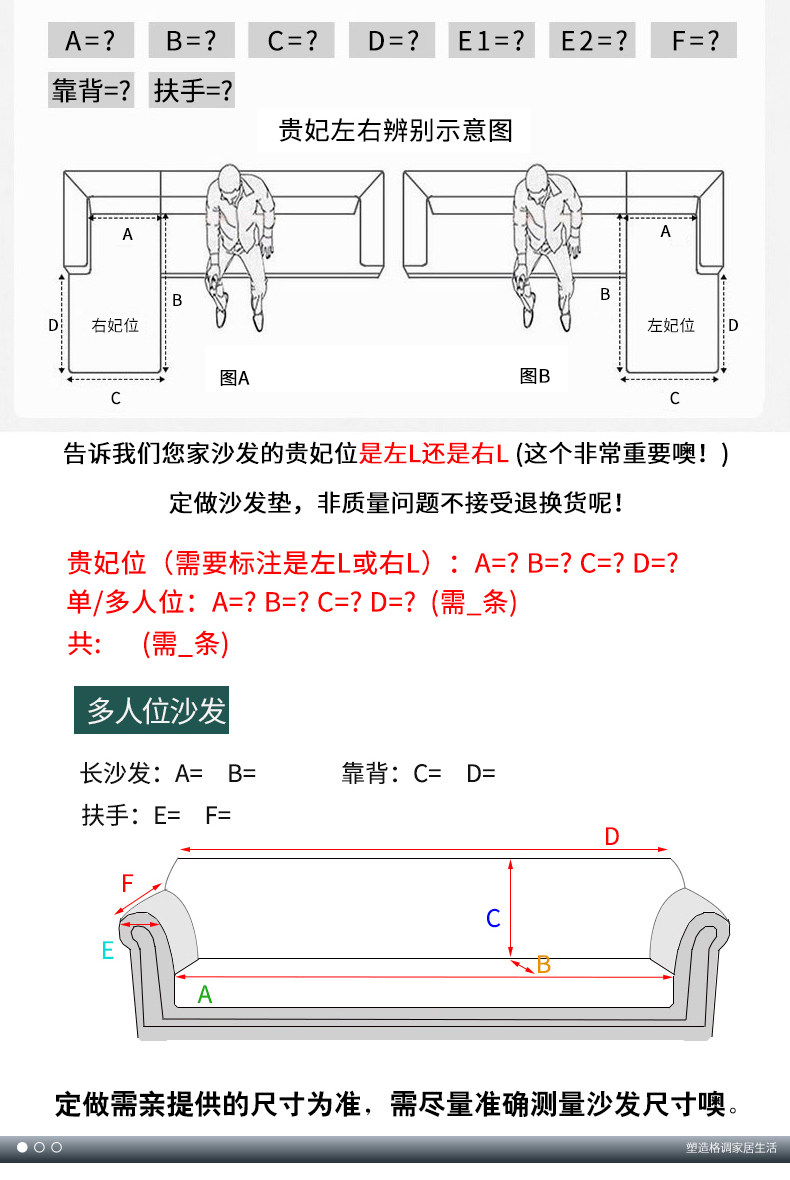 A=? B=? C=? D=? E1=? E2=? F=?

靠背=? 扶手=?

贵妃左右辨别示意图

A

B

D 右妃位

C

图A

A

B

左妃位 D

C

图B

告诉我们您家沙发的贵妃位是左L还是右L (这个非常重要噢！)

定做沙发垫，非质量问题不接受退换货呢！

贵妃位（需要标注是左L或右L）：A=? B=? C=? D=?

单/多人位：A=? B=? C=? D=? (需_条)

共: (需_条)

多人位沙发

长沙发：A= B= 靠背：C= D=

扶手：E= F=

D

F

C

E

B

A

定做需亲提供的尺寸为准，需尽量准确测量沙发尺寸噢。

塑造格调家居生活