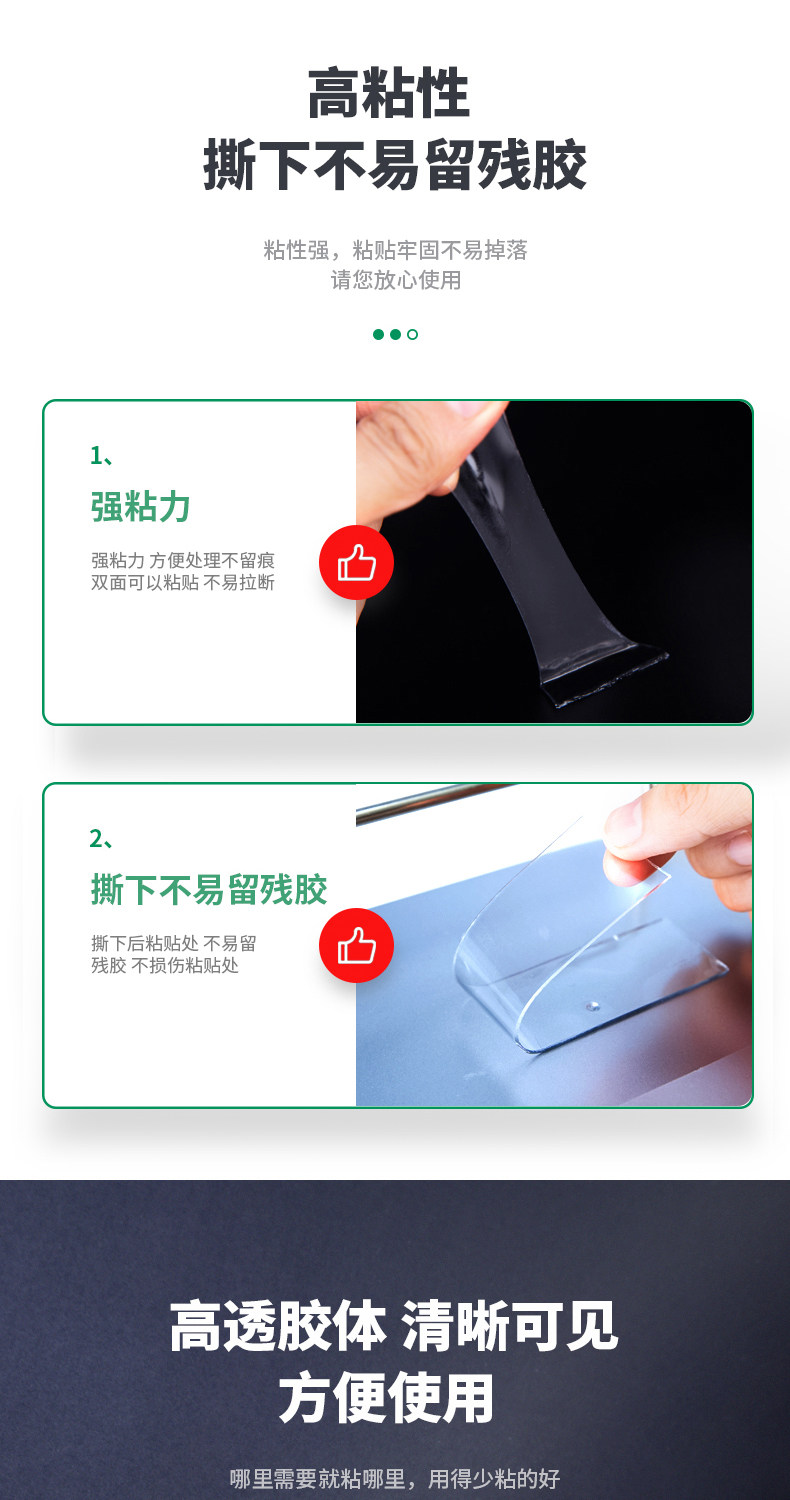 高粘性
撕下不易留残胶

粘性强，粘贴牢固不易掉落
请您放心使用

1、
强粘力
强粘力 方便处理不留痕
双面可以粘贴 不易拉断

2、
撕下不易留残胶
撕下后粘贴处 不易留
残胶 不损伤粘贴处

高透胶体 清晰可见
方便使用

哪里需要就粘哪里，用得少粘的好