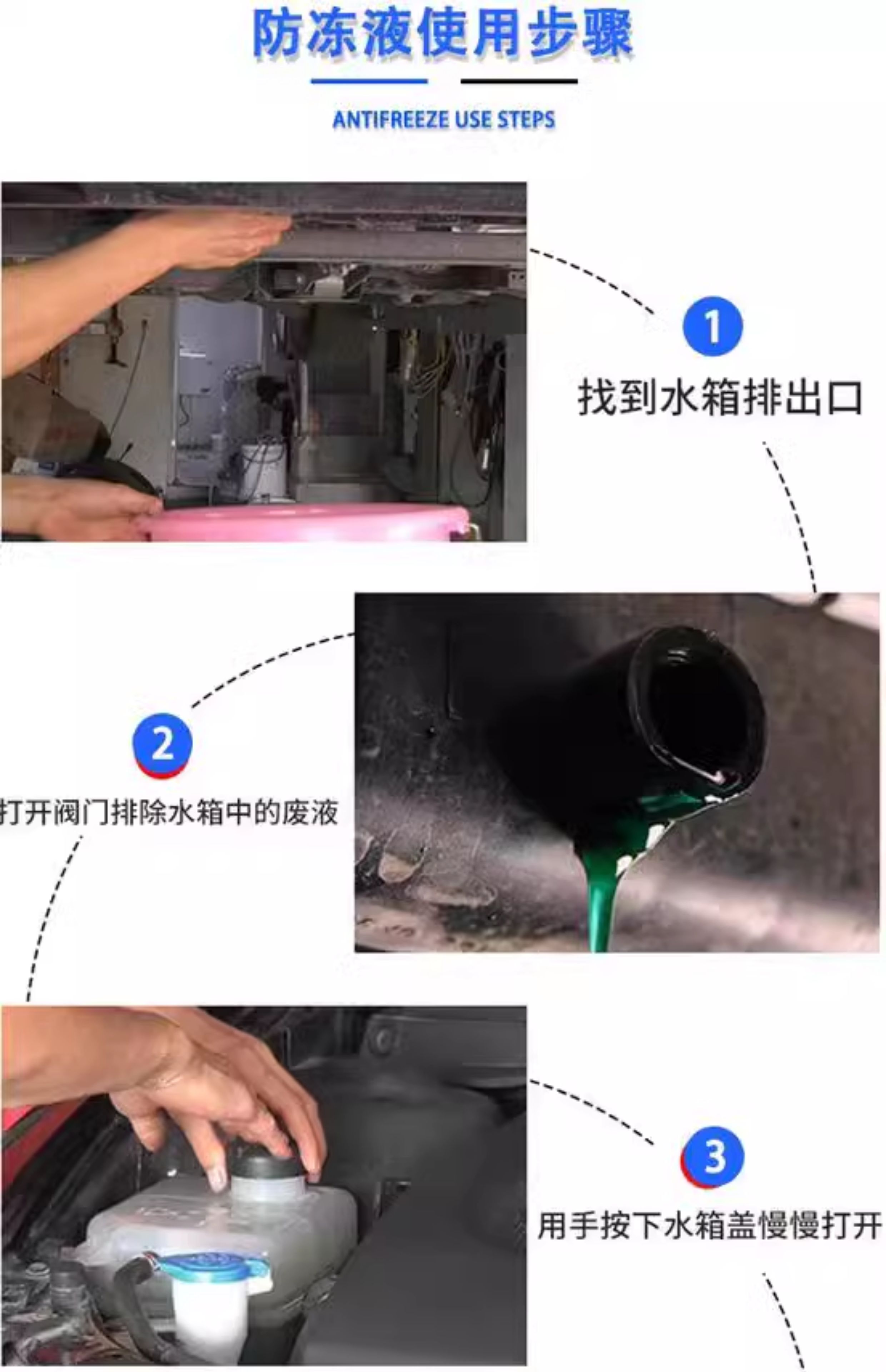 防冻液使用步骤

ANTIFREEZE USE STEPS

1

找到水箱排出口

2

打开阀门排除水箱中的废液

3

用手按下水箱盖慢慢打开