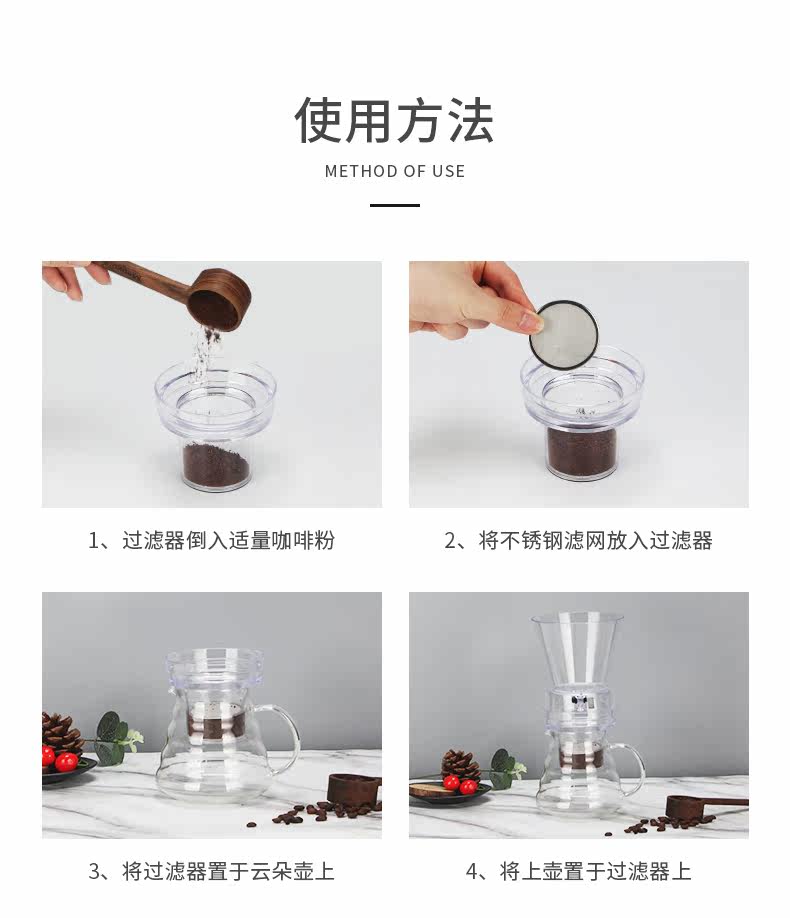 使用方法

METHOD OF USE

1、过滤器倒入适量咖啡粉

2、将不锈钢滤网放入过滤器

3、将过滤器置于云朵壶上

4、将上壶置于过滤器上