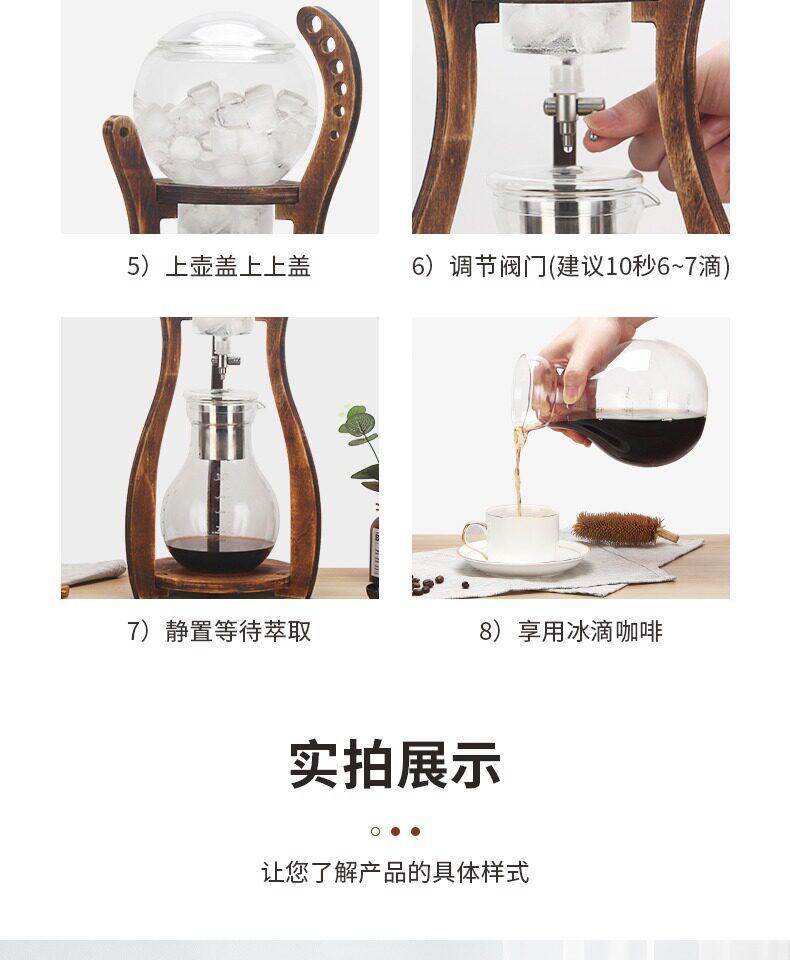 5）上壶盖上上盖

6）调节阀门(建议10秒6~7滴)

7）静置等待萃取

8）享用冰滴咖啡

实拍展示

让您了解产品的具体样式