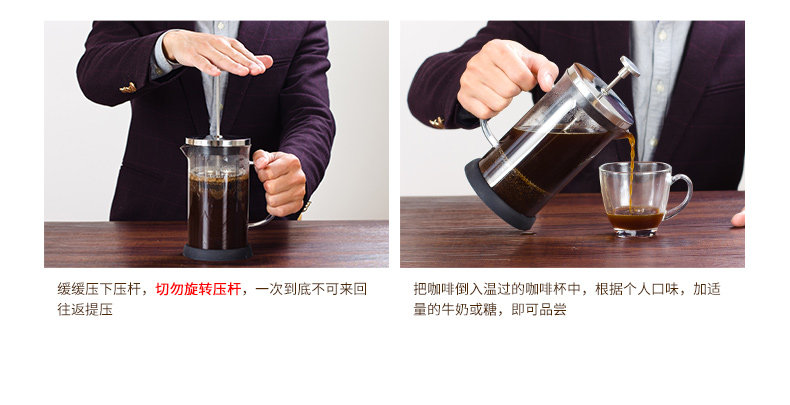 缓缓压下压杆，切勿旋转压杆，一次到底不可来回往返提压

把咖啡倒入温过的咖啡杯中，根据个人口味，加适量的牛奶或糖，即可品尝