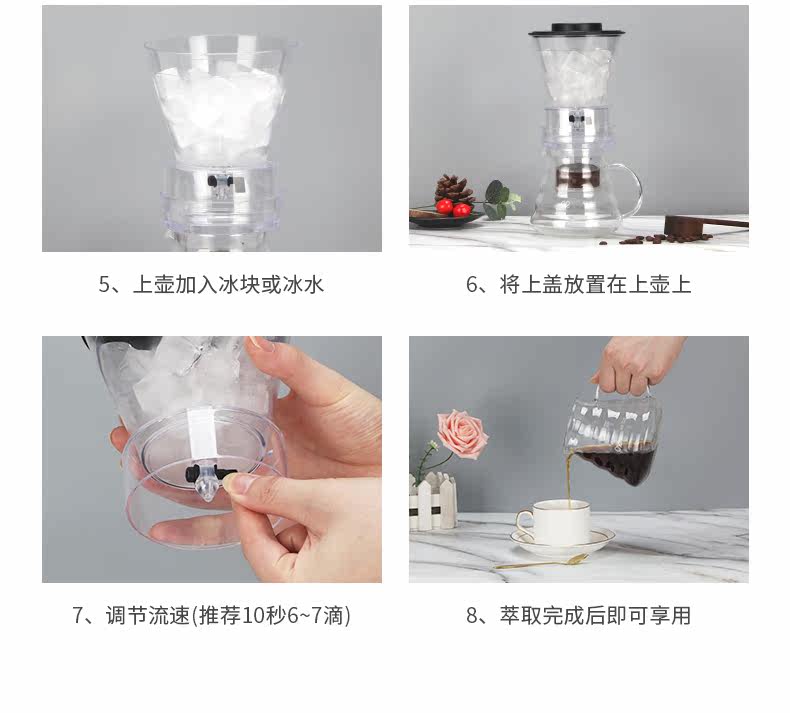 5、上壶加入冰块或冰水

6、将上盖放置在上壶上

7、调节流速(推荐10秒6~7滴)

8、萃取完成后即可享用