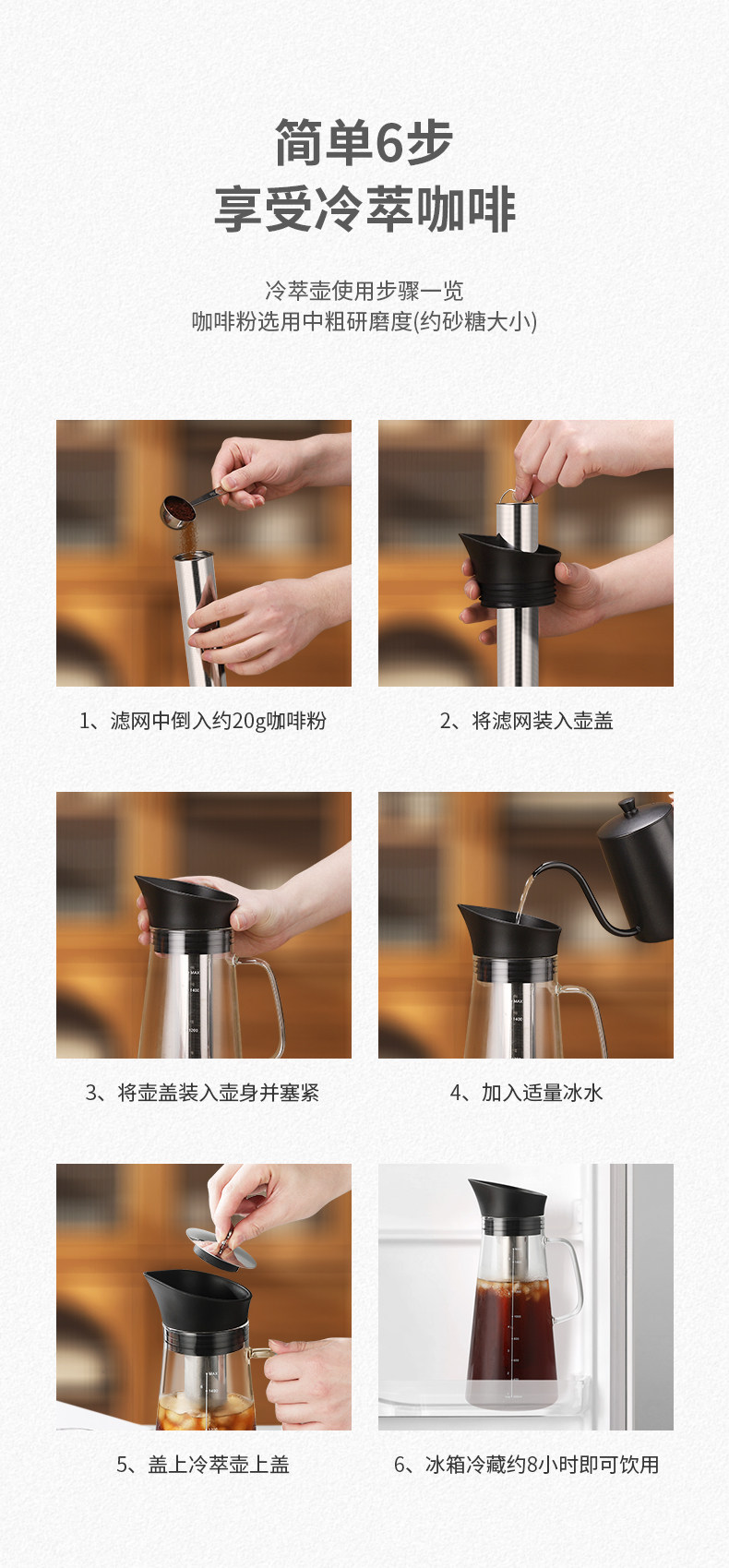 简单6步
享受冷萃咖啡

冷萃壶使用步骤一览
咖啡粉选用中粗研磨度(约砂糖大小)

1、滤网中倒入约20g咖啡粉

2、将滤网装入壶盖

MAX
1400
1000

3、将壶盖装入壶身并塞紧

MAX
1400

4、加入适量冰水

MAX
1400

5、盖上冷萃壶上盖

6、冰箱冷藏约8小时即可饮用